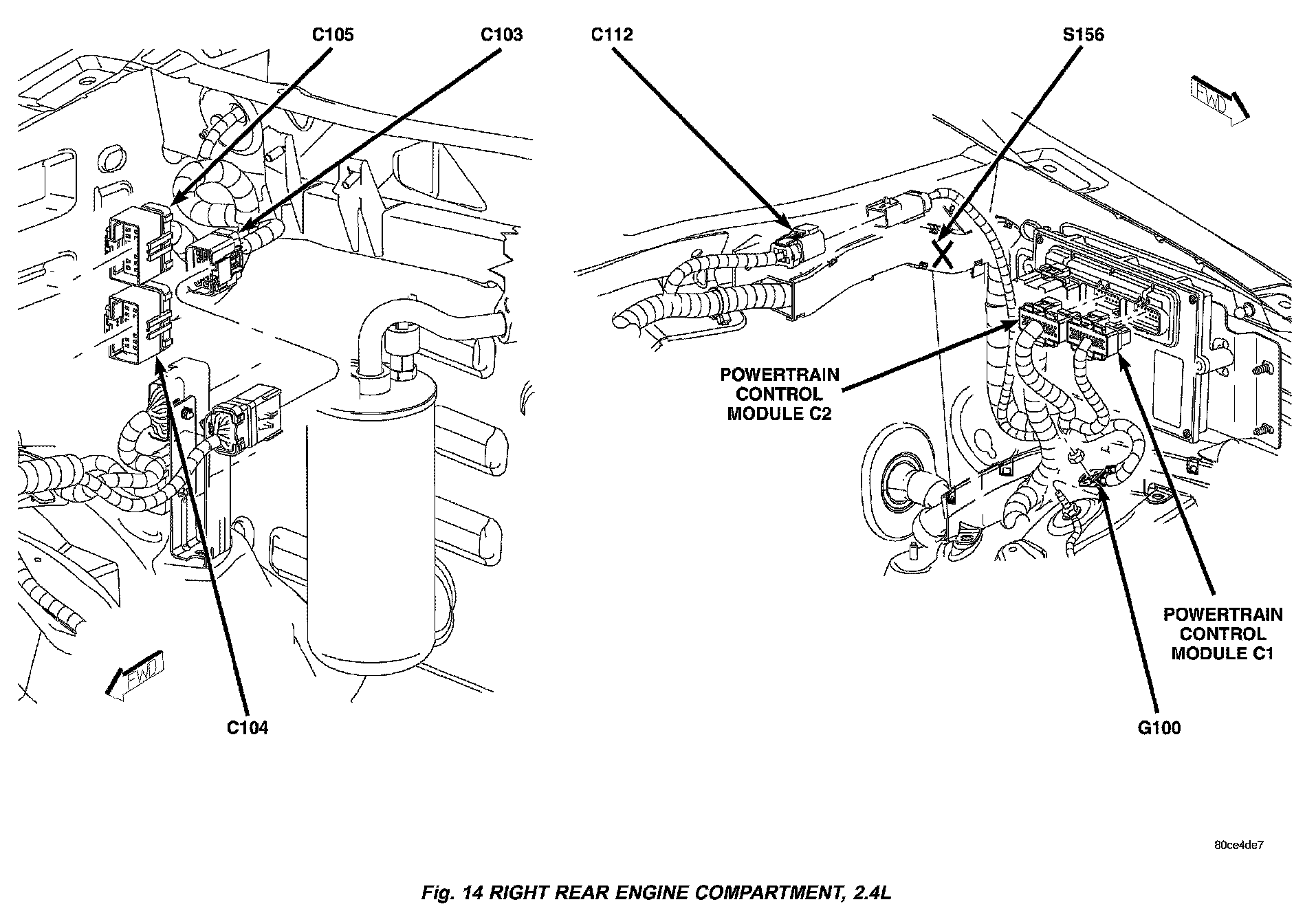 C105

C103

C112

S156

FWD

POWERTRAIN CONTROL MODULE C2

POWERTRAIN CONTROL MODULE C1

FWD

C104

G100

80ce4de7

Fig. 14 RIGHT REAR ENGINE COMPARTMENT, 2.4L