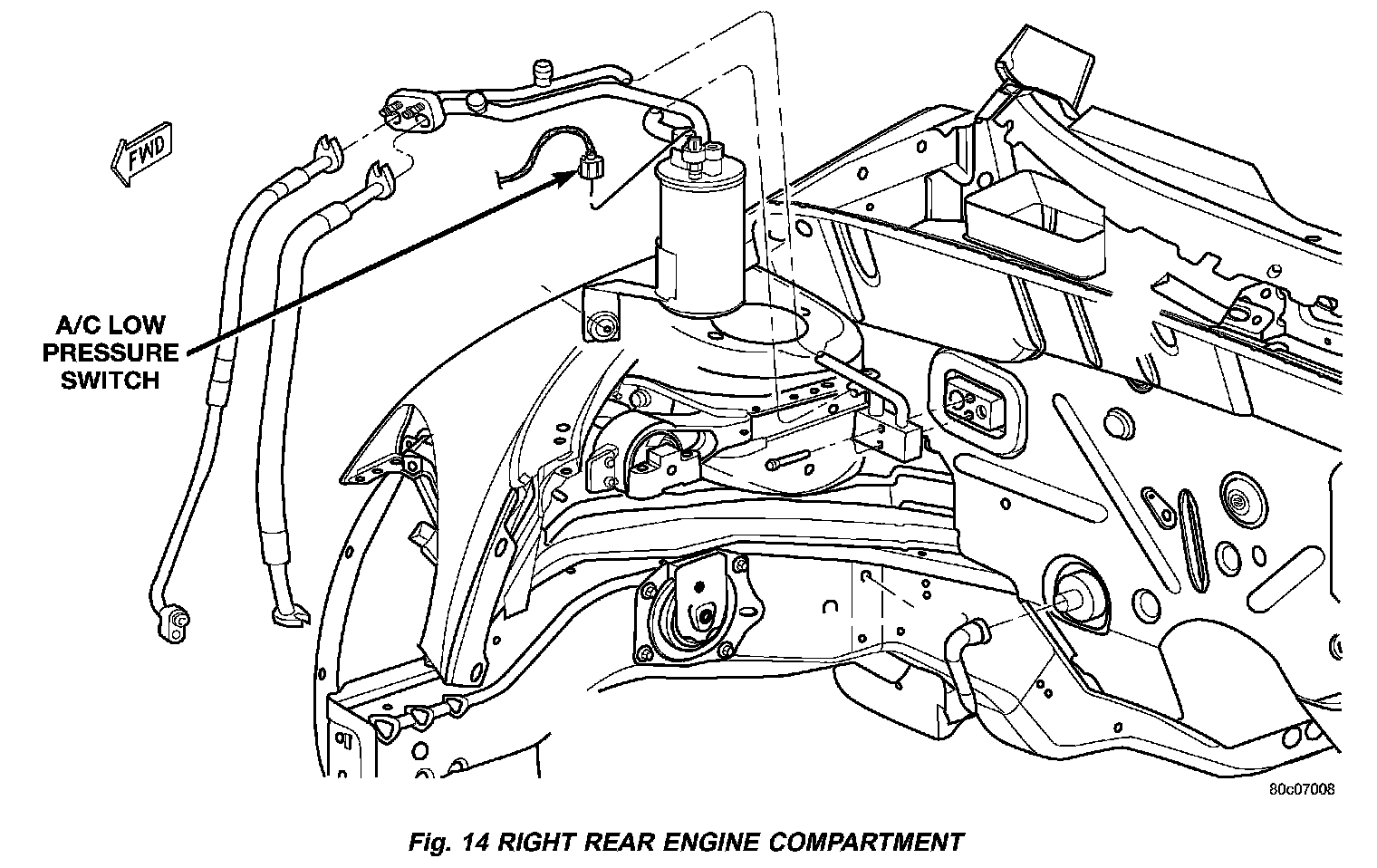 FWD

A/C LOW PRESSURE SWITCH

80c07008

Fig. 14 RIGHT REAR ENGINE COMPARTMENT