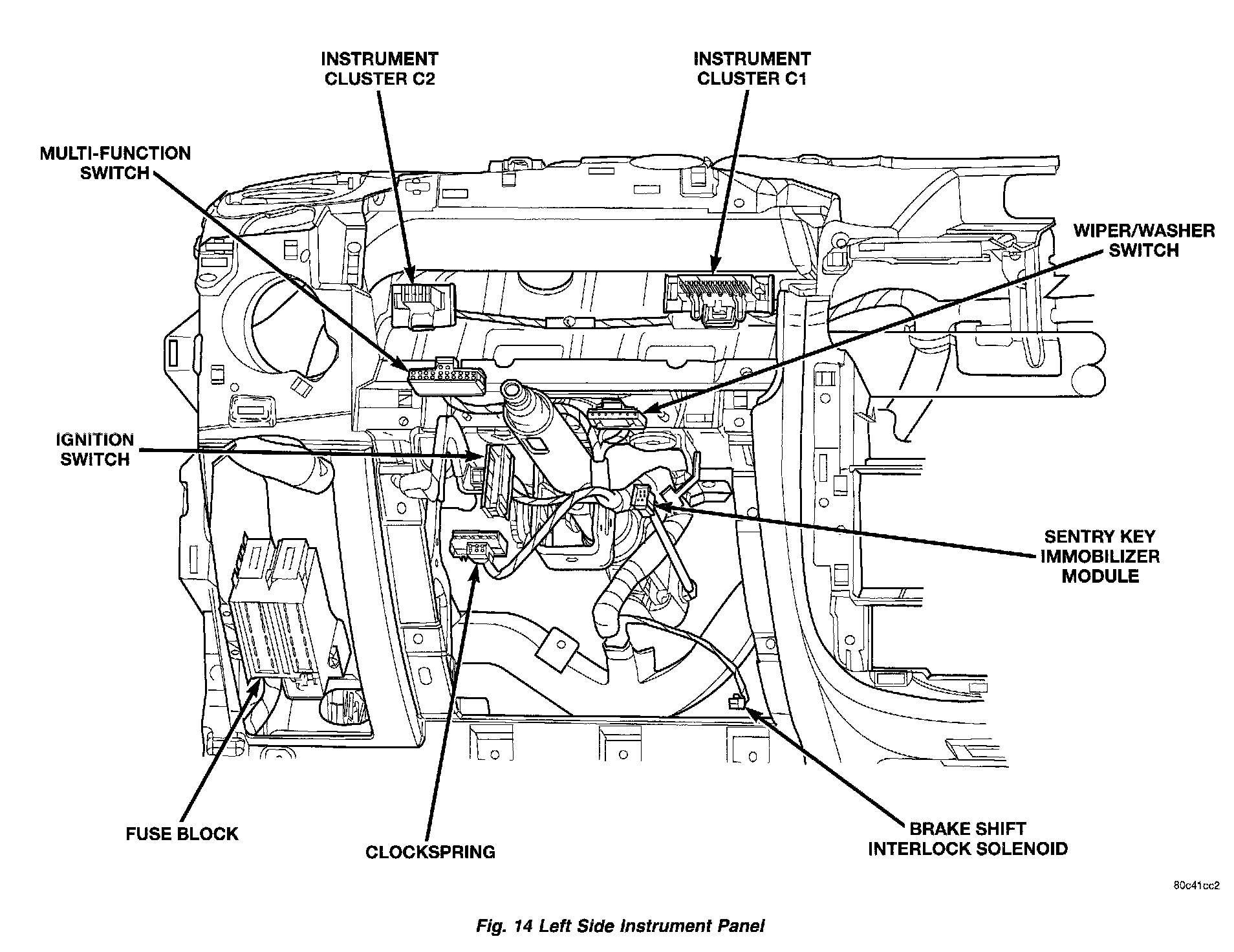 INSTRUMENT CLUSTER C2

INSTRUMENT CLUSTER C1

MULTI-FUNCTION SWITCH

WIPER/WASHER SWITCH

IGNITION SWITCH

SENTRY KEY IMMOBILIZER MODULE

FUSE BLOCK

CLOCKSPRING

BRAKE SHIFT INTERLOCK SOLENOID

80c41cc2

Fig. 14 Left Side Instrument Panel