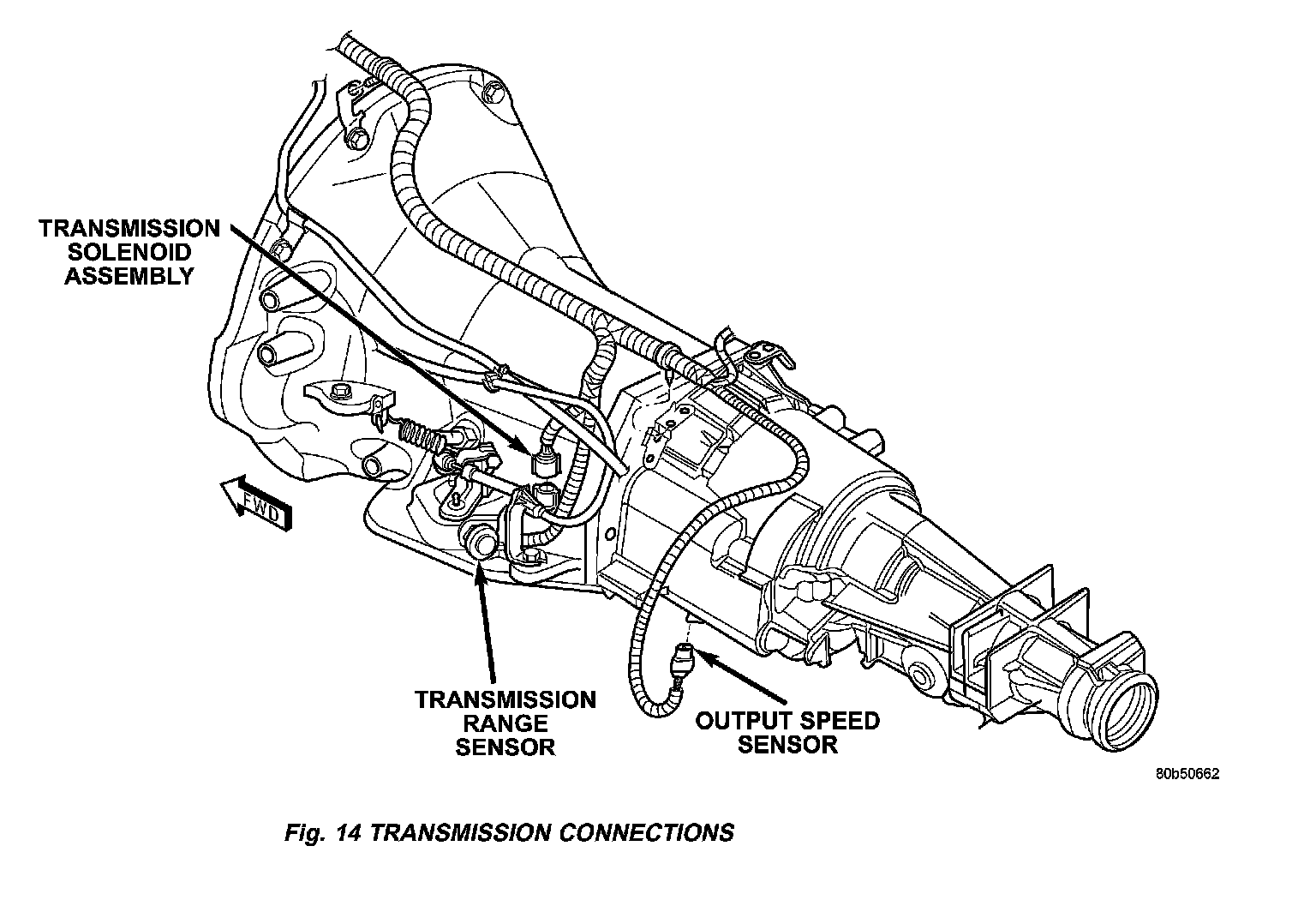 TRANSMISSION SOLENOID ASSEMBLY

FWD

TRANSMISSION RANGE SENSOR

OUTPUT SPEED SENSOR

80b50662

Fig. 14 TRANSMISSION CONNECTIONS