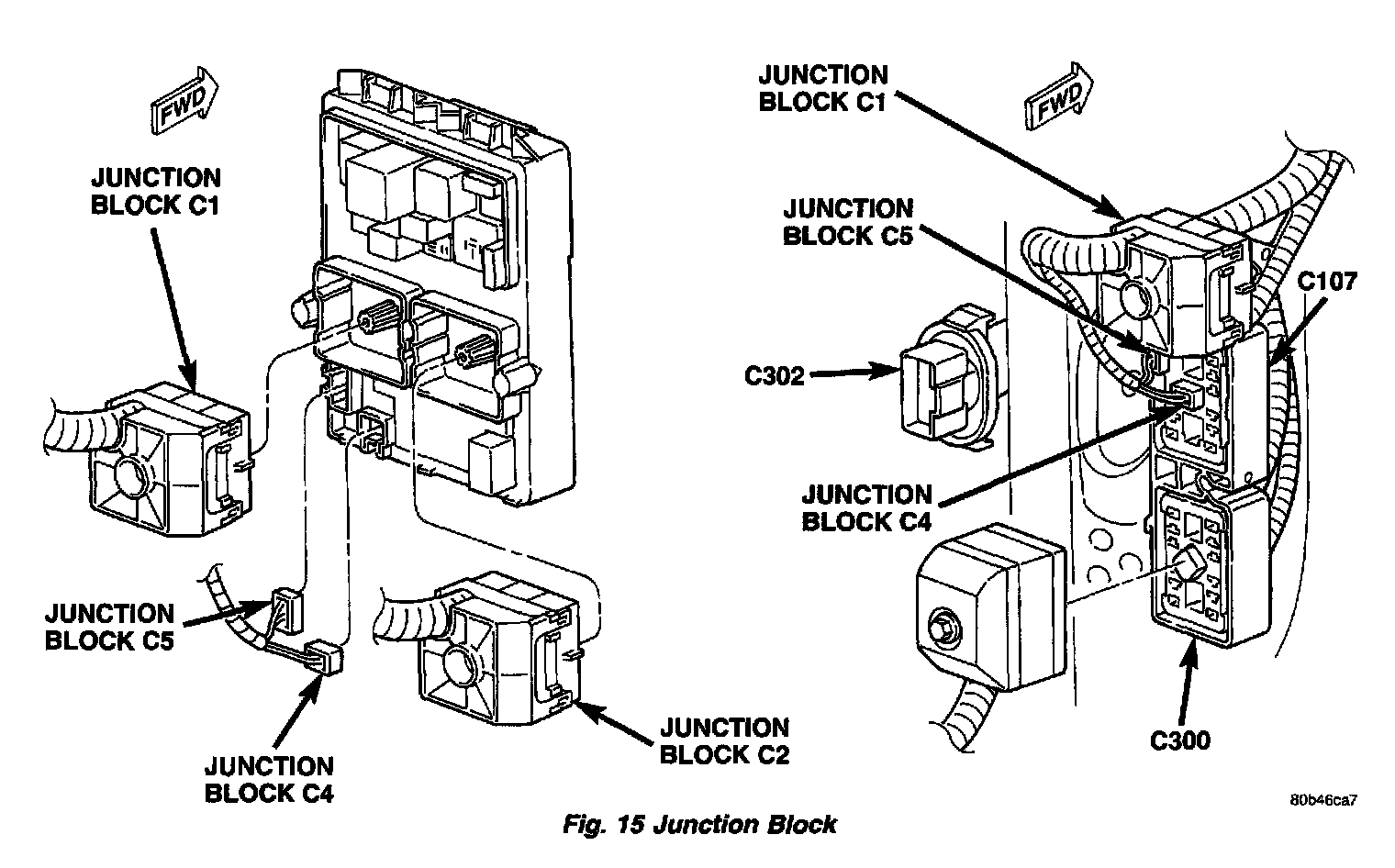 FWD

JUNCTION BLOCK C1

JUNCTION BLOCK C5

JUNCTION BLOCK C4

JUNCTION BLOCK C2

FWD

JUNCTION BLOCK C1

JUNCTION BLOCK C5

C107

C302

JUNCTION BLOCK C4

C300

80b46ca7

Fig. 15 Junction Block