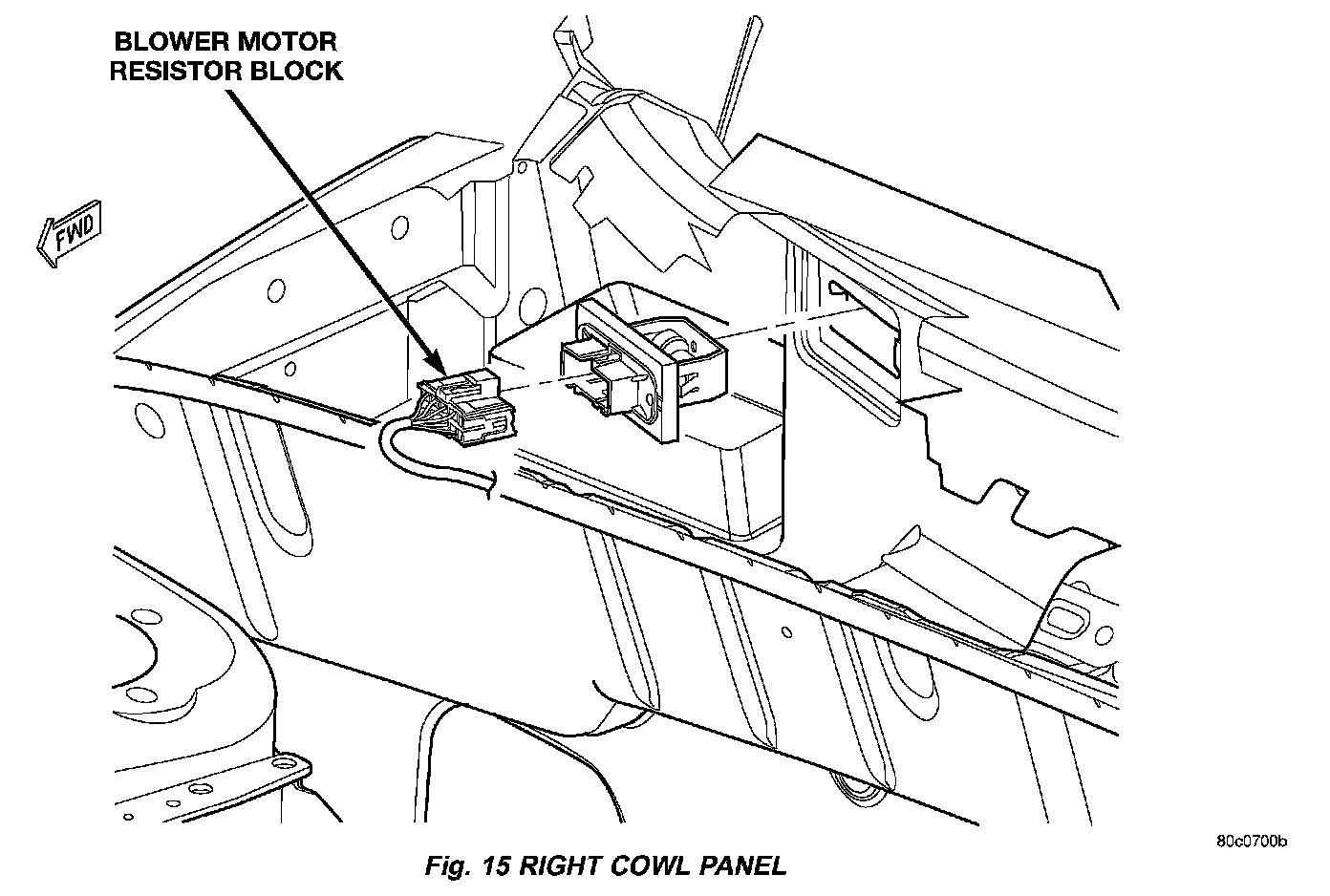 BLOWER MOTOR RESISTOR BLOCK

FWD

80c0700b

Fig. 15 RIGHT COWL PANEL