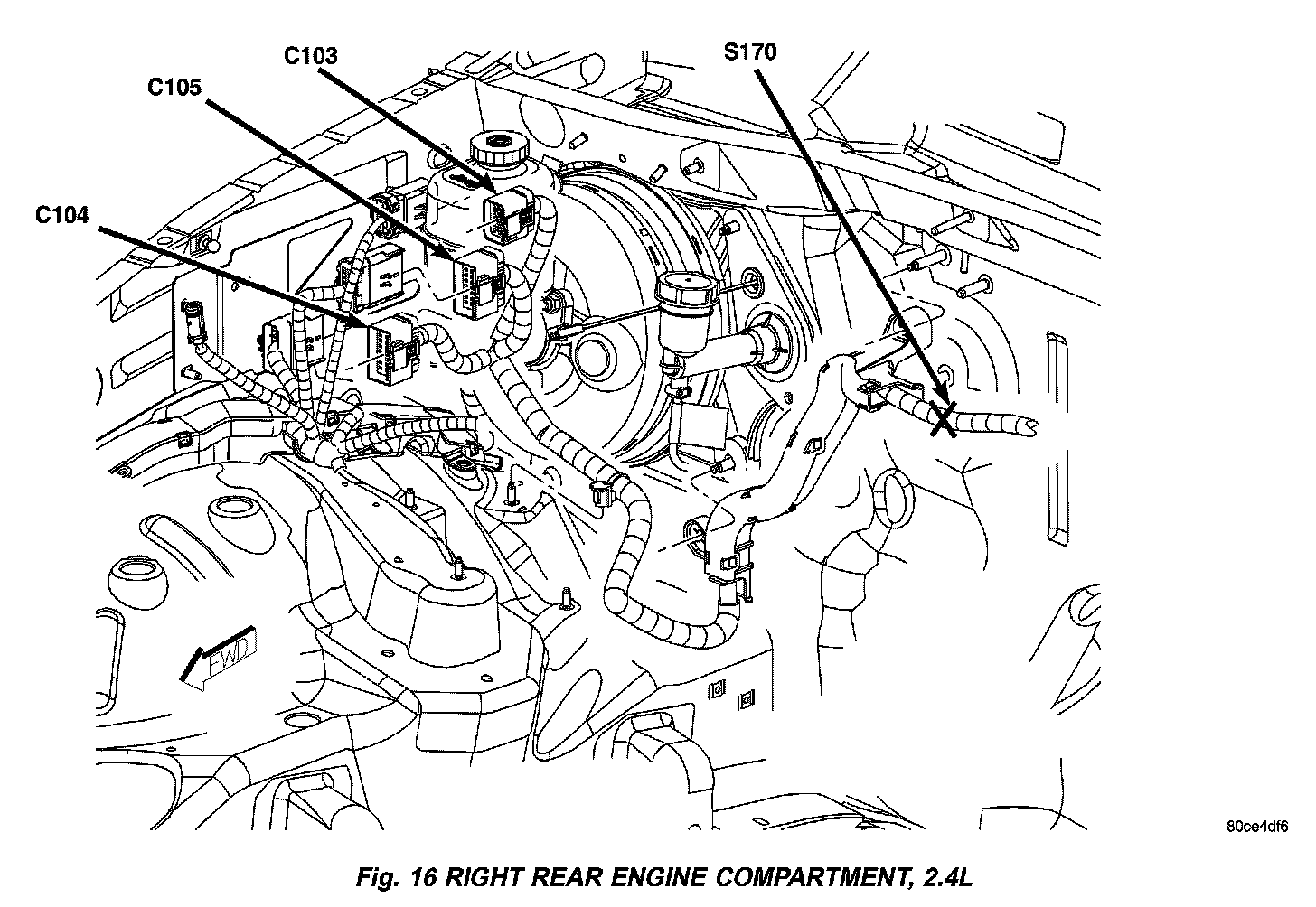 C103
S170
C105
C104
FWD
80ce4df6
Fig. 16 RIGHT REAR ENGINE COMPARTMENT, 2.4L