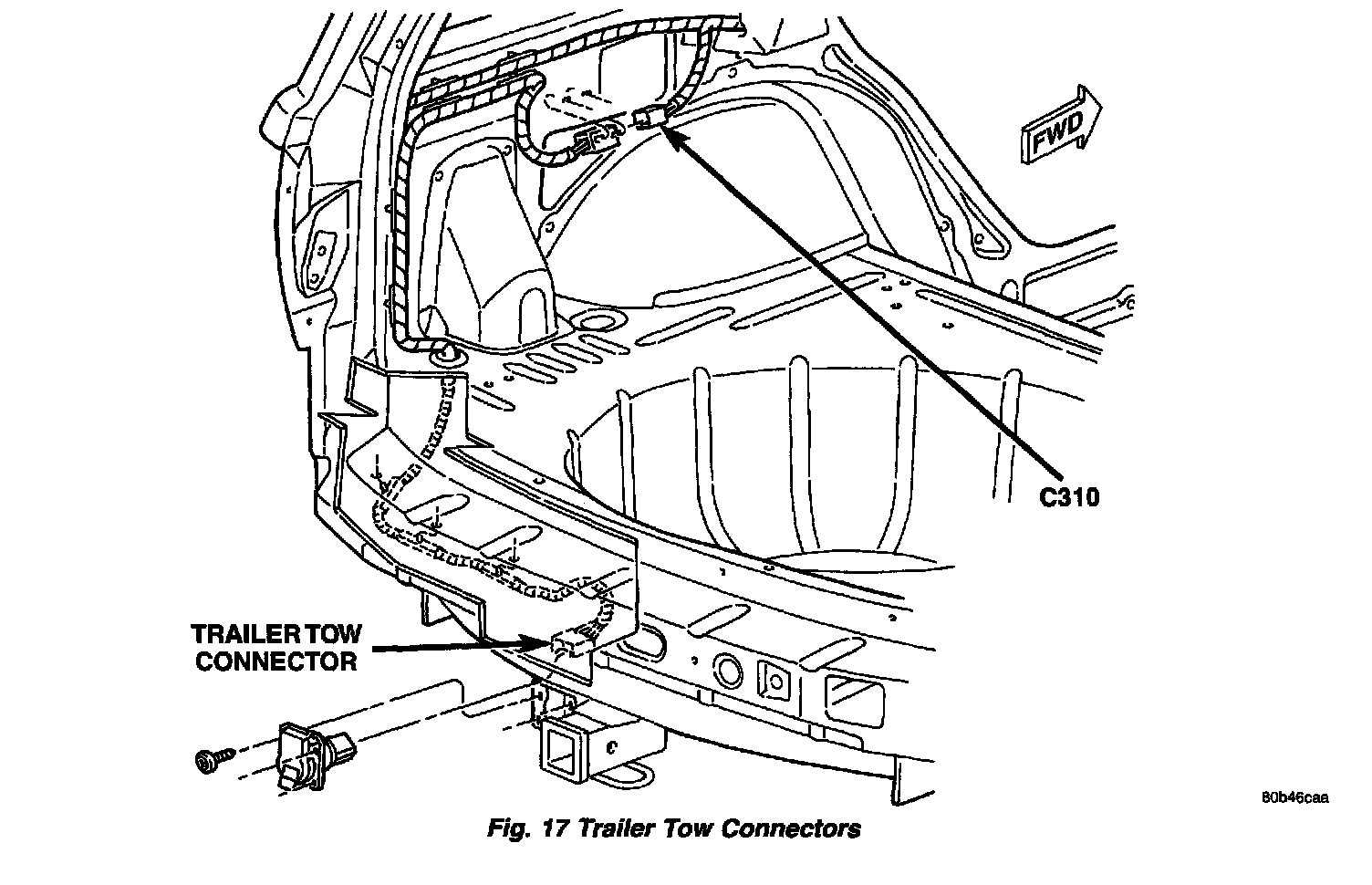 FWD

C310

TRAILER TOW CONNECTOR

80b46caa

Fig. 17 Trailer Tow Connectors