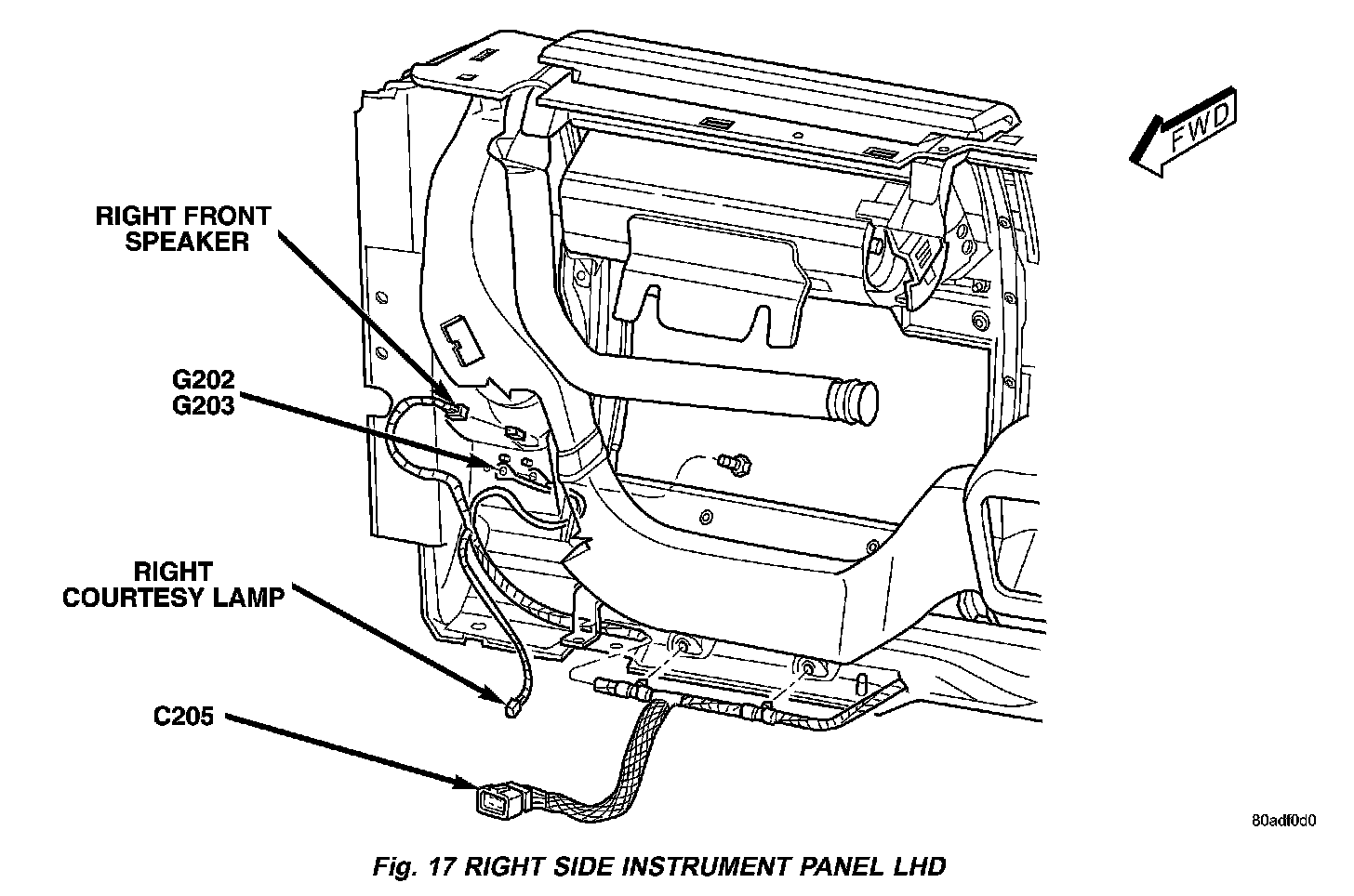 FWD

RIGHT FRONT SPEAKER

G202
G203

RIGHT COURTESY LAMP

C205

80adf0d0

Fig. 17 RIGHT SIDE INSTRUMENT PANEL LHD