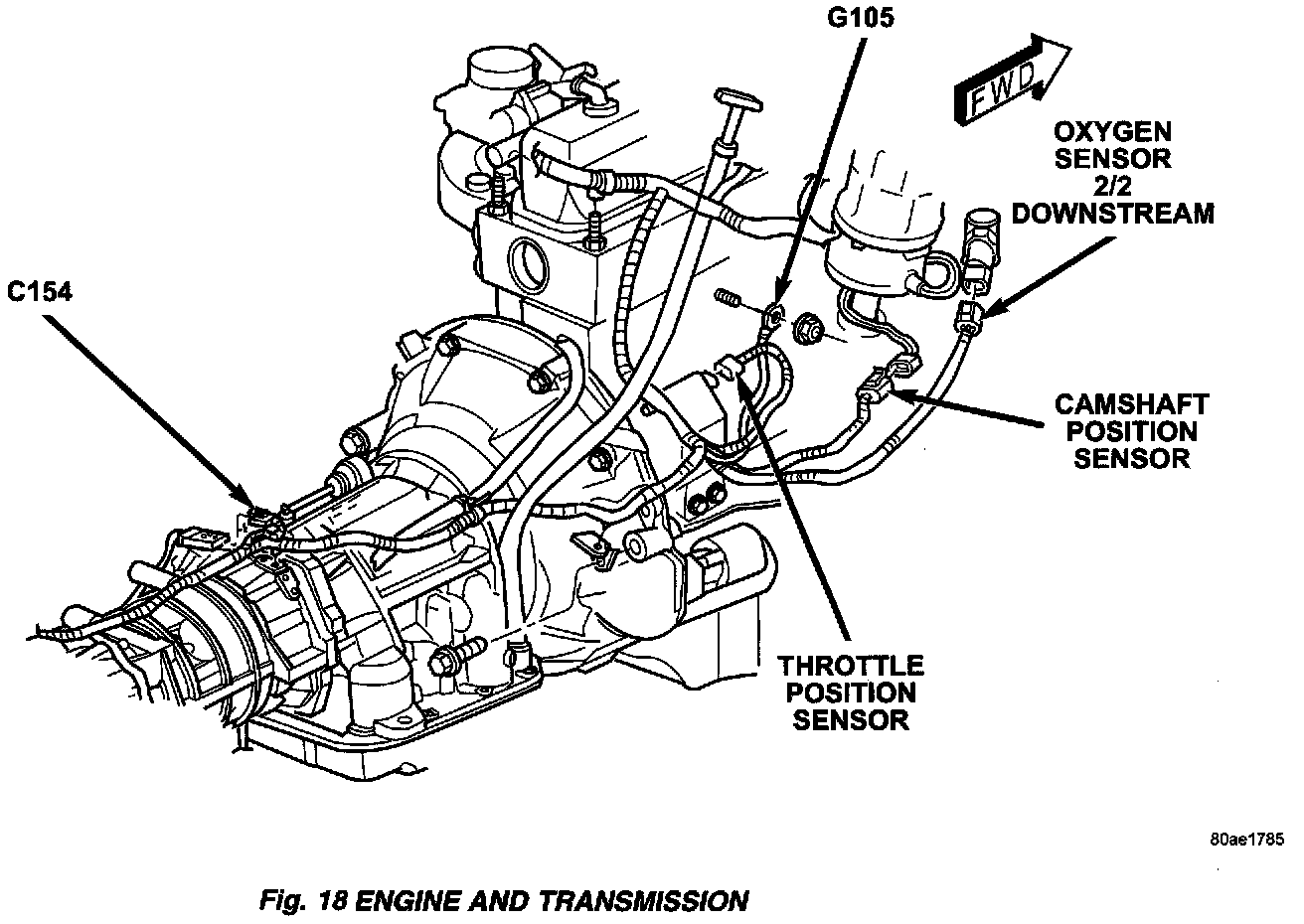 G105

FWD

OXYGEN SENSOR 2/2 DOWNSTREAM

C154

CAMSHAFT POSITION SENSOR

THROTTLE POSITION SENSOR

80ae1785

Fig. 18 ENGINE AND TRANSMISSION