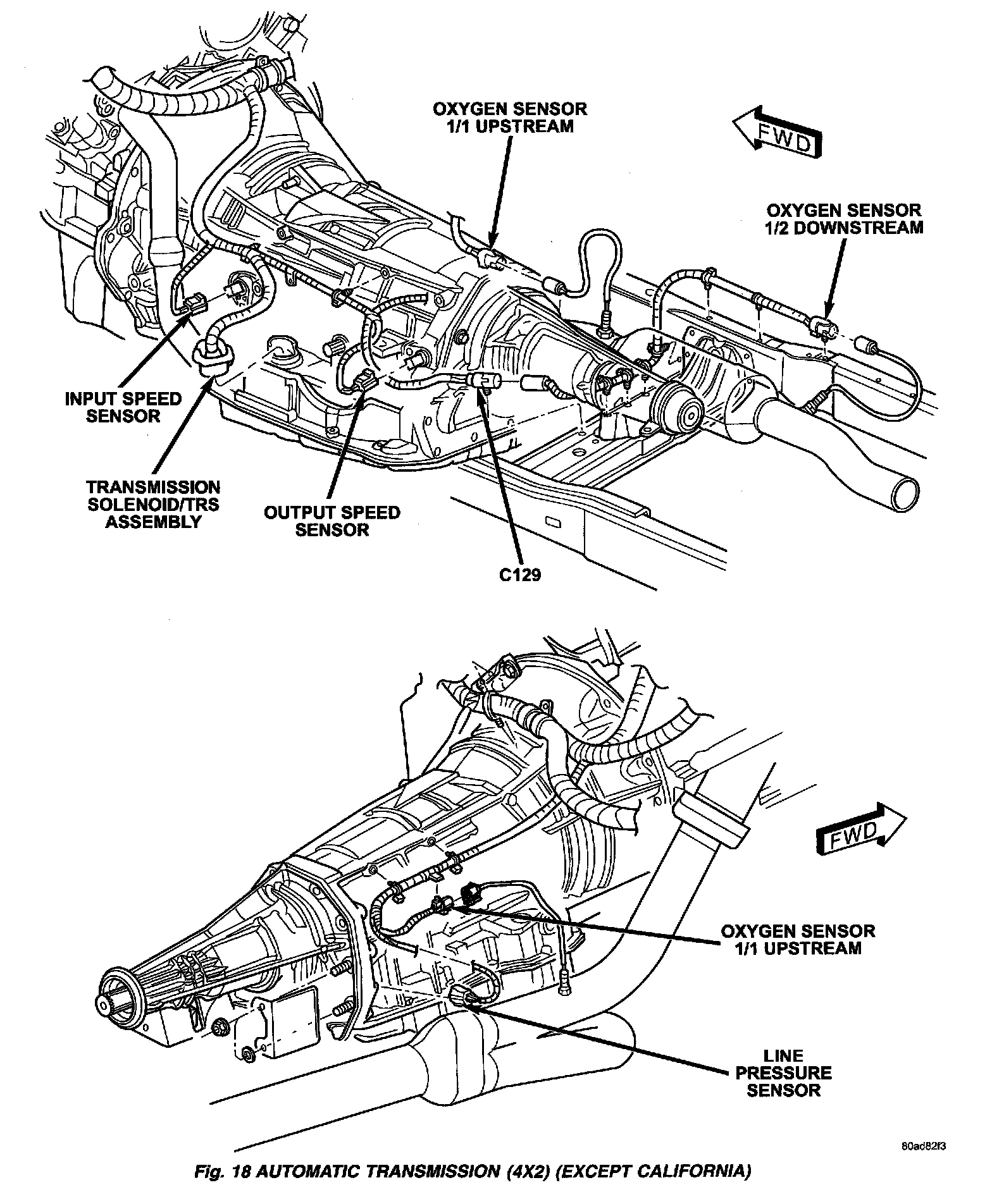 OXYGEN SENSOR
1/1 UPSTREAM

FWD

OXYGEN SENSOR
1/2 DOWNSTREAM

INPUT SPEED
SENSOR

TRANSMISSION
SOLENOID/TRS
ASSEMBLY

OUTPUT SPEED
SENSOR

C129

FWD

OXYGEN SENSOR
1/1 UPSTREAM

LINE
PRESSURE
SENSOR

80ad82f3

Fig. 18 AUTOMATIC TRANSMISSION (4X2) (EXCEPT CALIFORNIA)