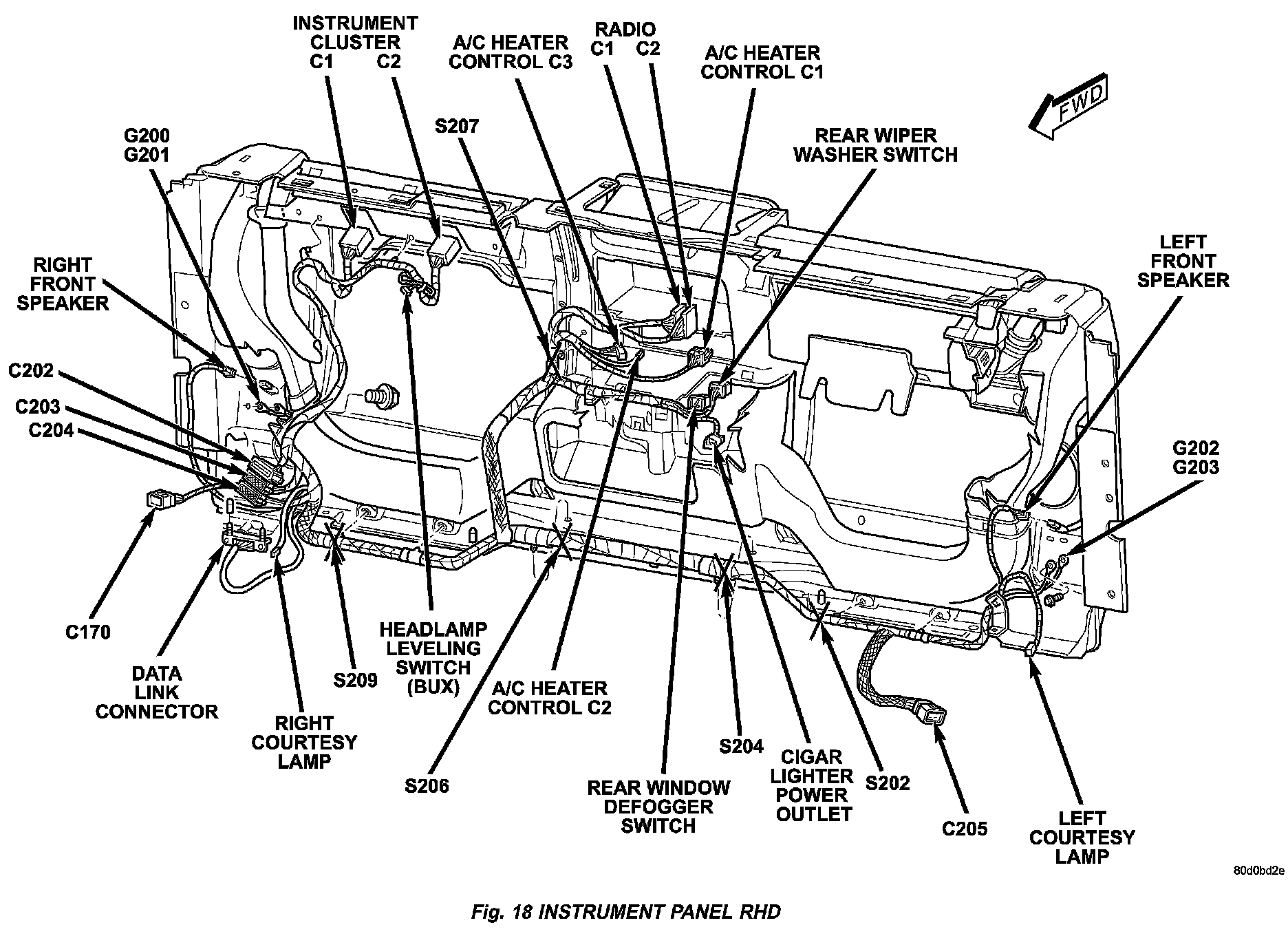 INSTRUMENT CLUSTER
C1 C2

A/C HEATER CONTROL C3

RADIO
C1 C2

A/C HEATER CONTROL C1

FWD

G200
G201

S207

REAR WIPER WASHER SWITCH

RIGHT FRONT SPEAKER

LEFT FRONT SPEAKER

C202

C203

C204

G202
G203

C170

DATA LINK CONNECTOR

RIGHT COURTESY LAMP

S209

HEADLAMP LEVELING SWITCH (BUX)

A/C HEATER CONTROL C2

S206

REAR WINDOW DEFOGGER SWITCH

S204

CIGAR LIGHTER POWER OUTLET

S202

C205

LEFT COURTESY LAMP

80d0bd2e

Fig. 18 INSTRUMENT PANEL RHD