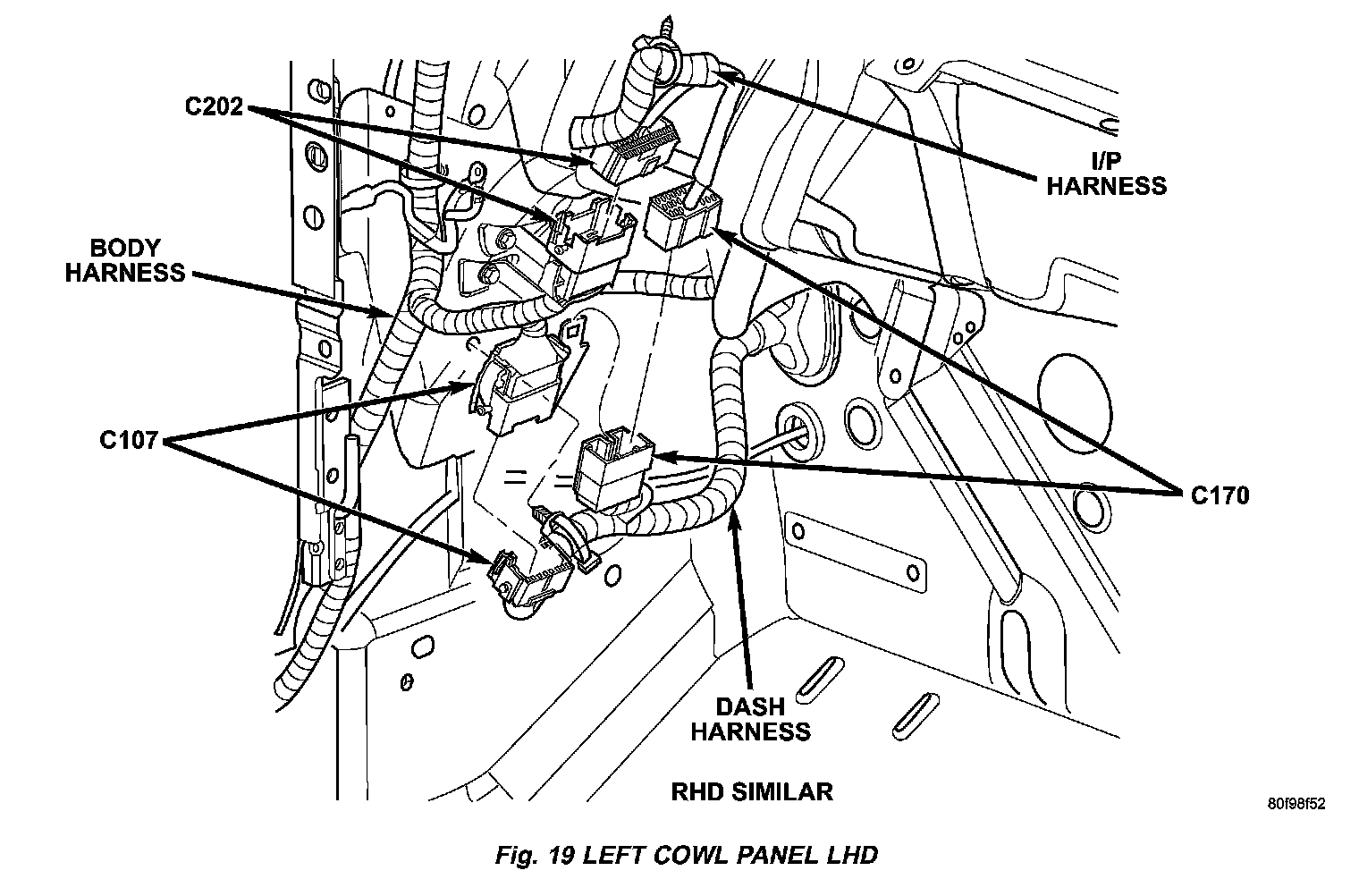 C202

I/P
HARNESS

BODY
HARNESS

C107

C170

DASH
HARNESS

RHD SIMILAR

80f98f52

Fig. 19 LEFT COWL PANEL LHD