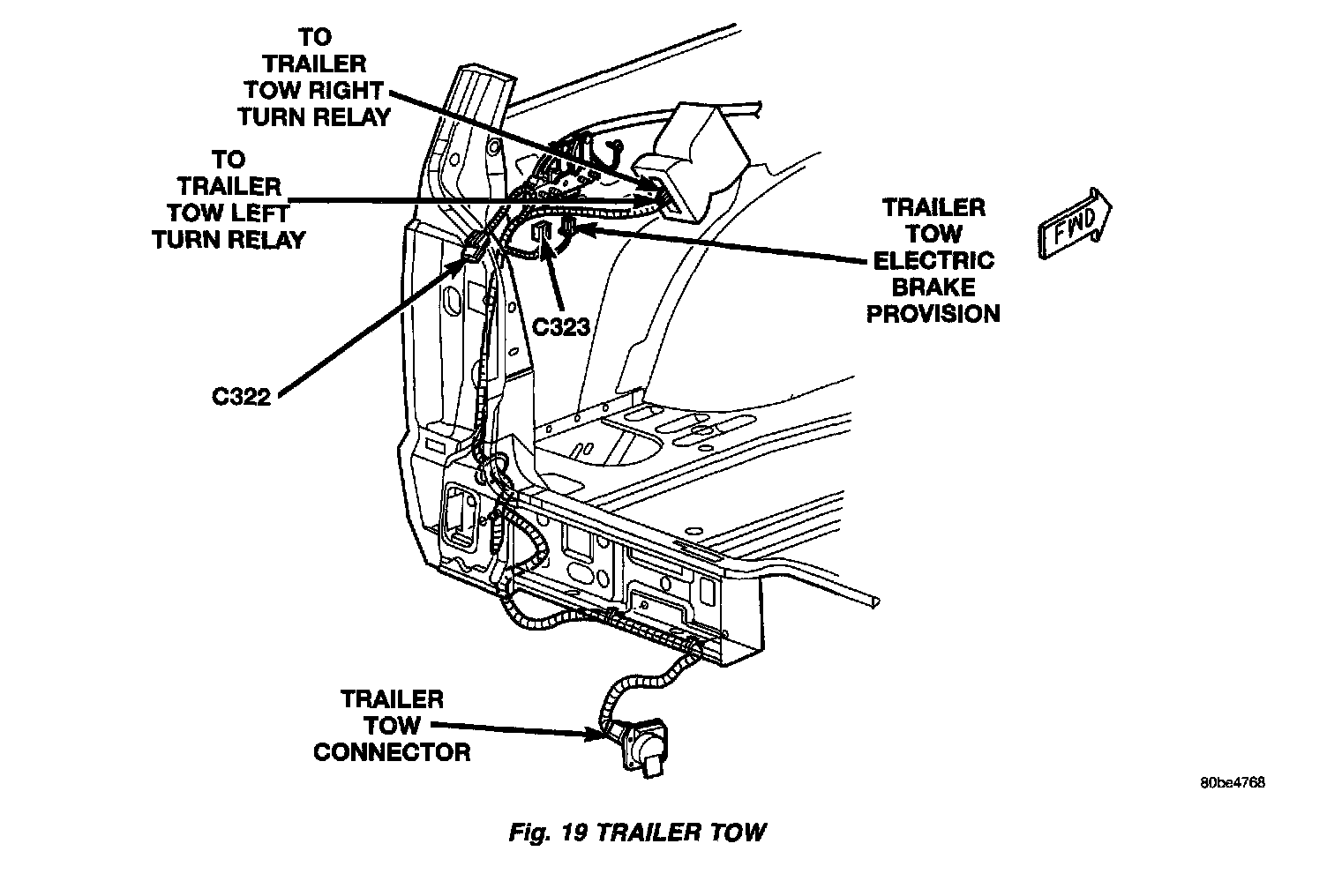 TO TRAILER TOW RIGHT TURN RELAY

TO TRAILER TOW LEFT TURN RELAY

TRAILER TOW ELECTRIC BRAKE PROVISION

FWD

C323

C322

TRAILER TOW CONNECTOR

80be4768

Fig. 19 TRAILER TOW