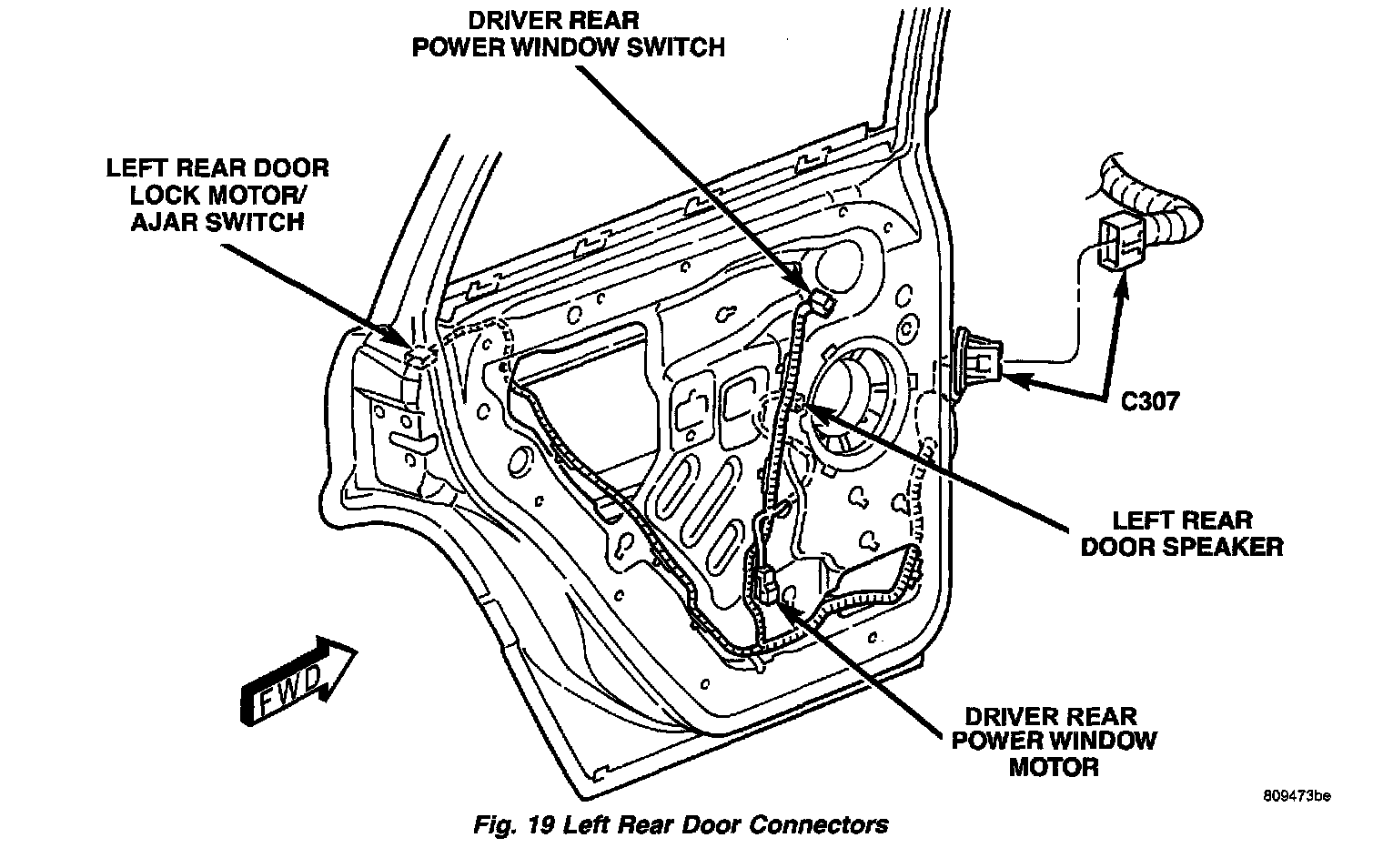 DRIVER REAR POWER WINDOW SWITCH

LEFT REAR DOOR LOCK MOTOR/ AJAR SWITCH

C307

LEFT REAR DOOR SPEAKER

FWD

DRIVER REAR POWER WINDOW MOTOR

809473be

Fig. 19 Left Rear Door Connectors