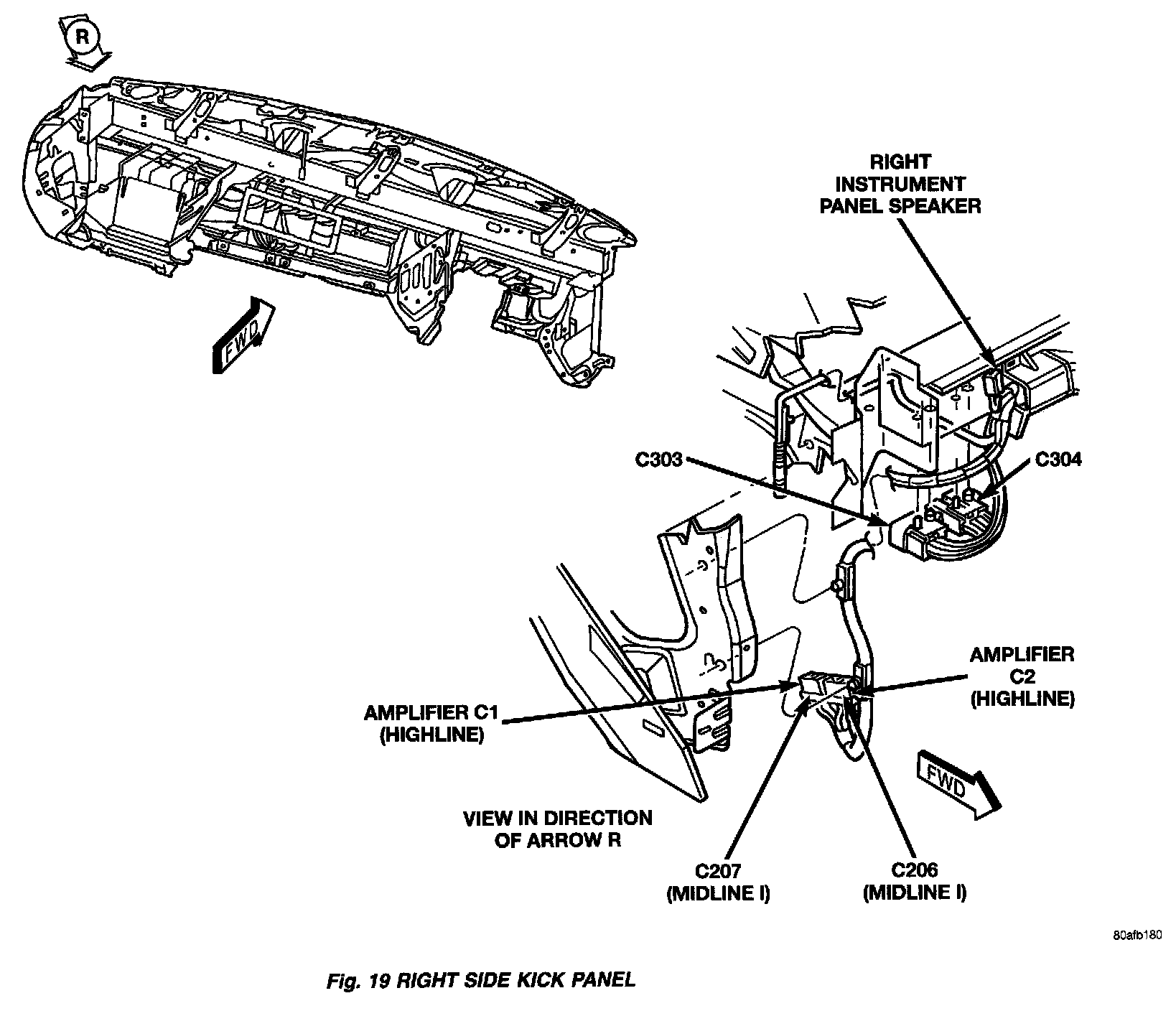 R

FWD

RIGHT INSTRUMENT PANEL SPEAKER

C303

C304

AMPLIFIER C2 (HIGHLINE)

AMPLIFIER C1 (HIGHLINE)

FWD

VIEW IN DIRECTION OF ARROW R

C207 (MIDLINE I)

C206 (MIDLINE I)

80afb180

Fig. 19 RIGHT SIDE KICK PANEL