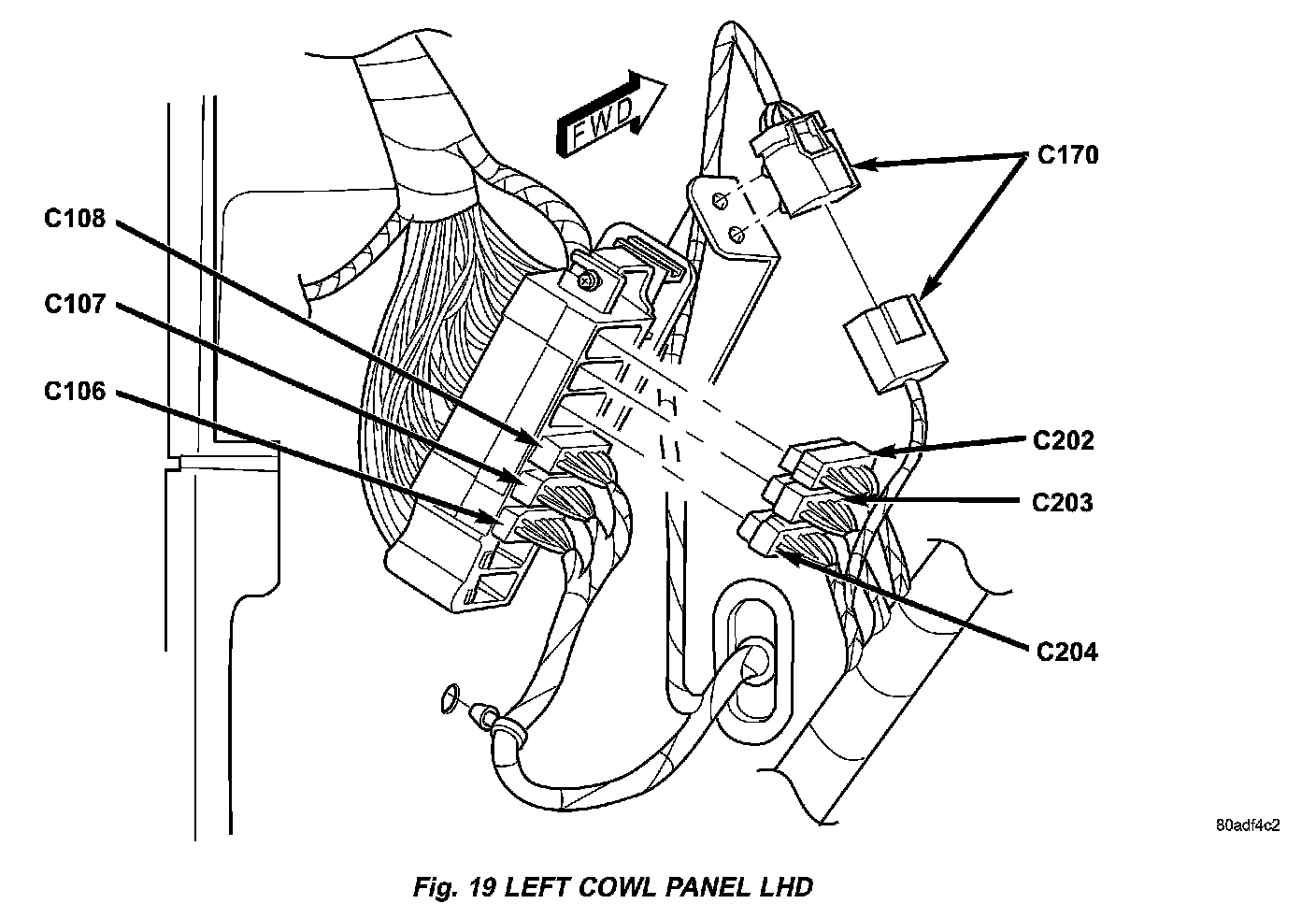 FWD

C170

C108

C107

C106

C202

C203

C204

80adf4c2

Fig. 19 LEFT COWL PANEL LHD