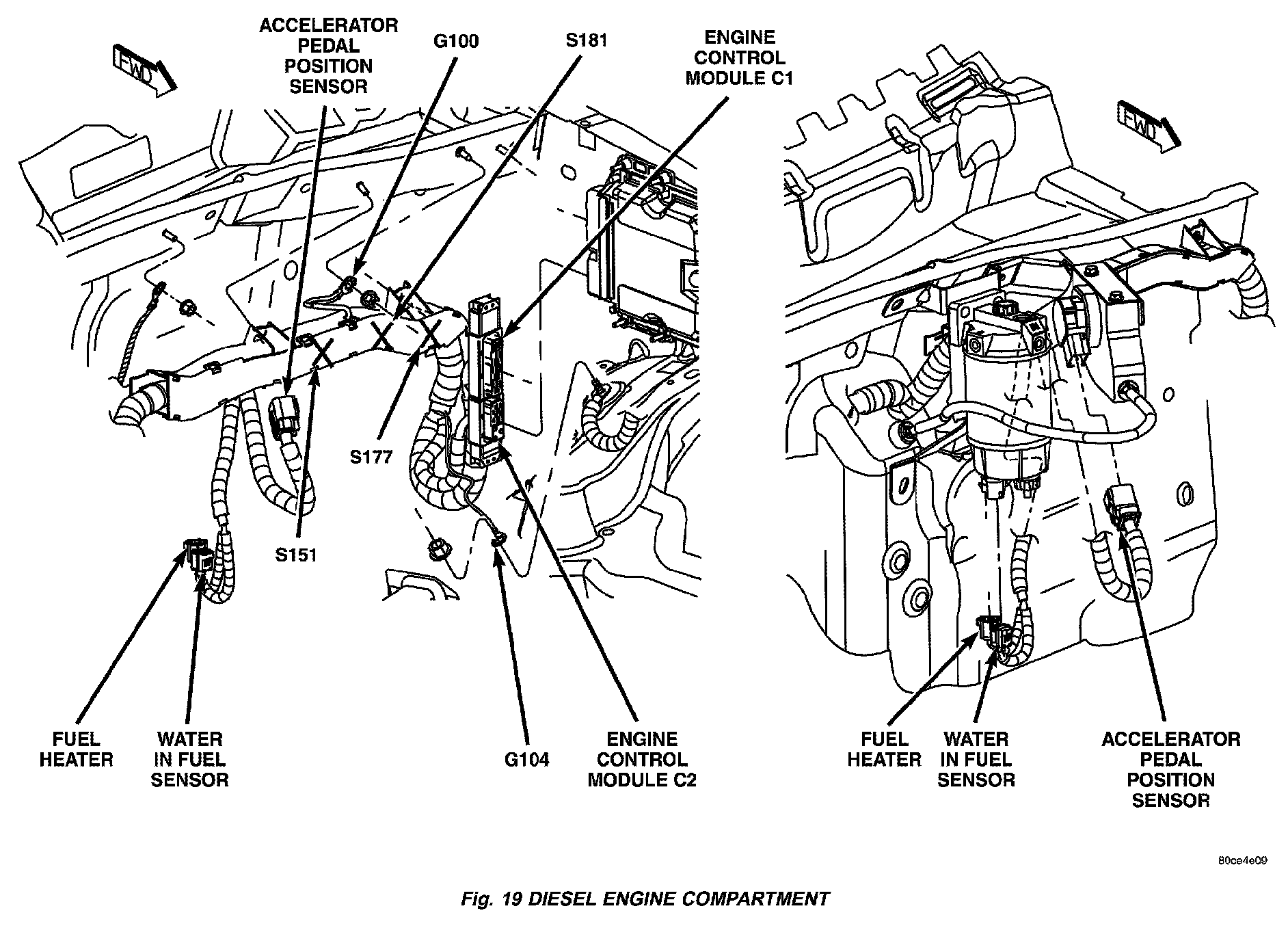 FWD

ACCELERATOR PEDAL POSITION SENSOR

G100

S181

ENGINE CONTROL MODULE C1

FWD

S177

S151

FUEL HEATER

WATER IN FUEL SENSOR

G104

ENGINE CONTROL MODULE C2

FUEL HEATER

WATER IN FUEL SENSOR

ACCELERATOR PEDAL POSITION SENSOR

80ce4e09

Fig. 19 DIESEL ENGINE COMPARTMENT