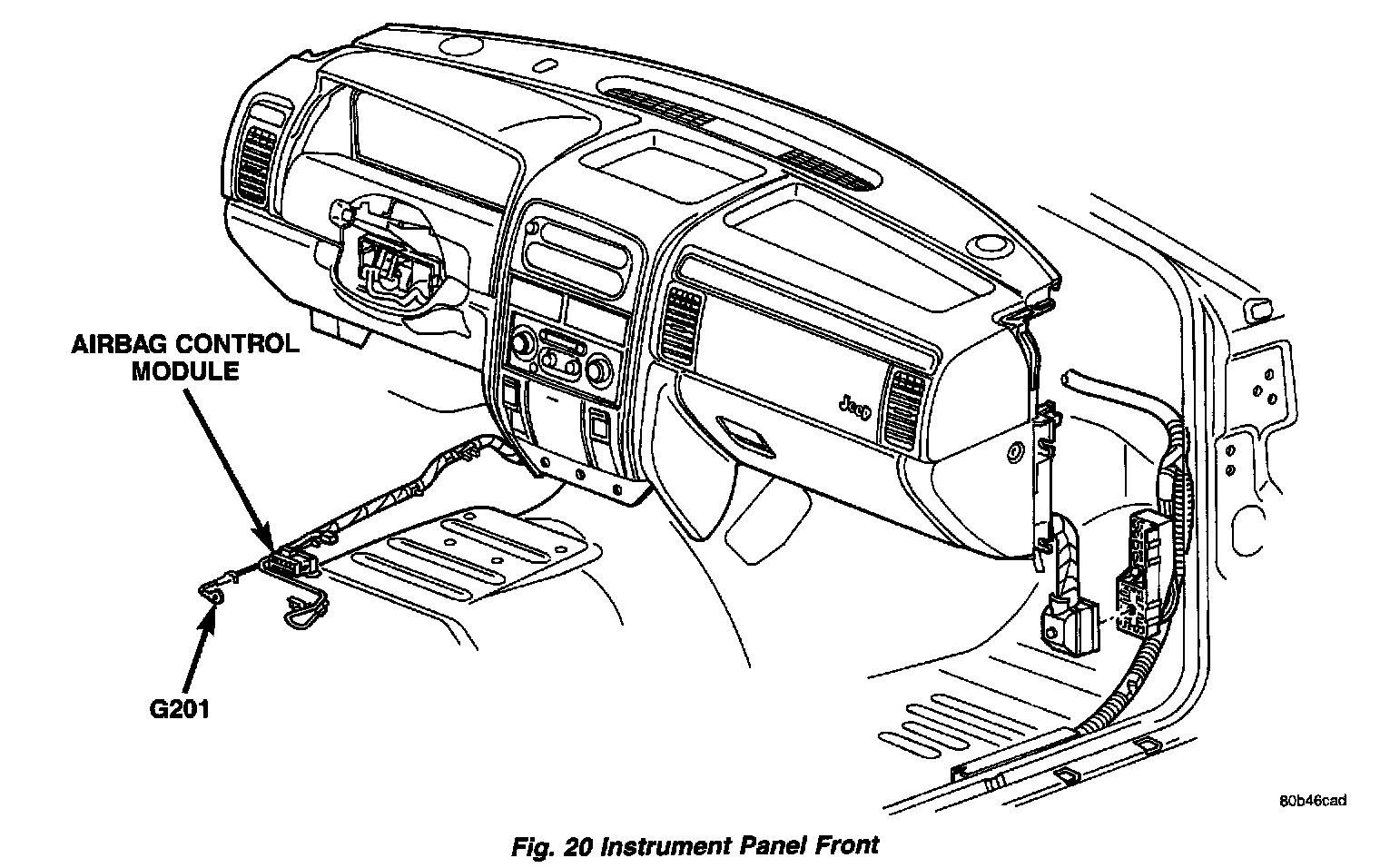 AIRBAG CONTROL MODULE

Jeep

G201

80b46cad

Fig. 20 Instrument Panel Front