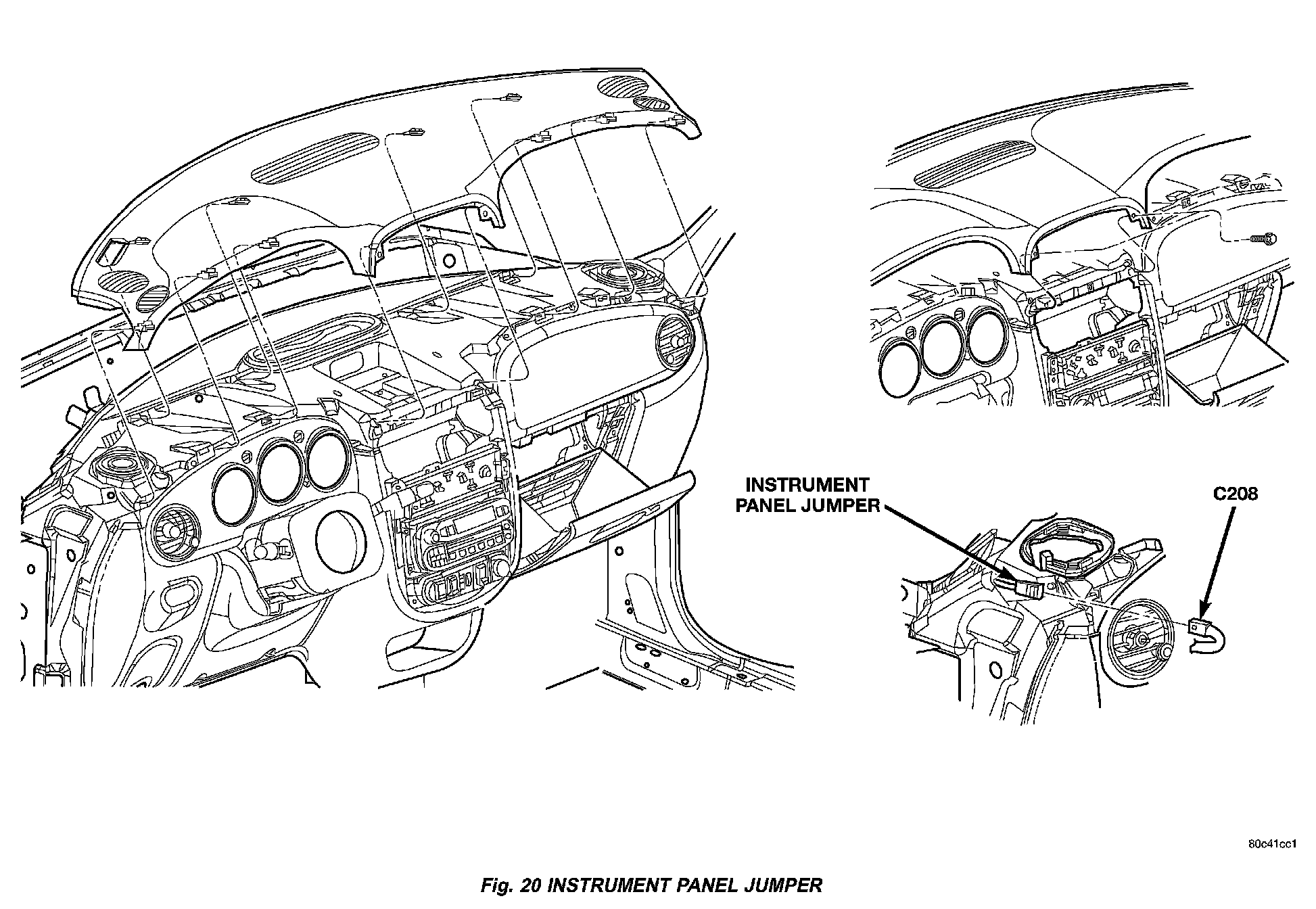 INSTRUMENT PANEL JUMPER

C208

80c41cc1

Fig. 20 INSTRUMENT PANEL JUMPER