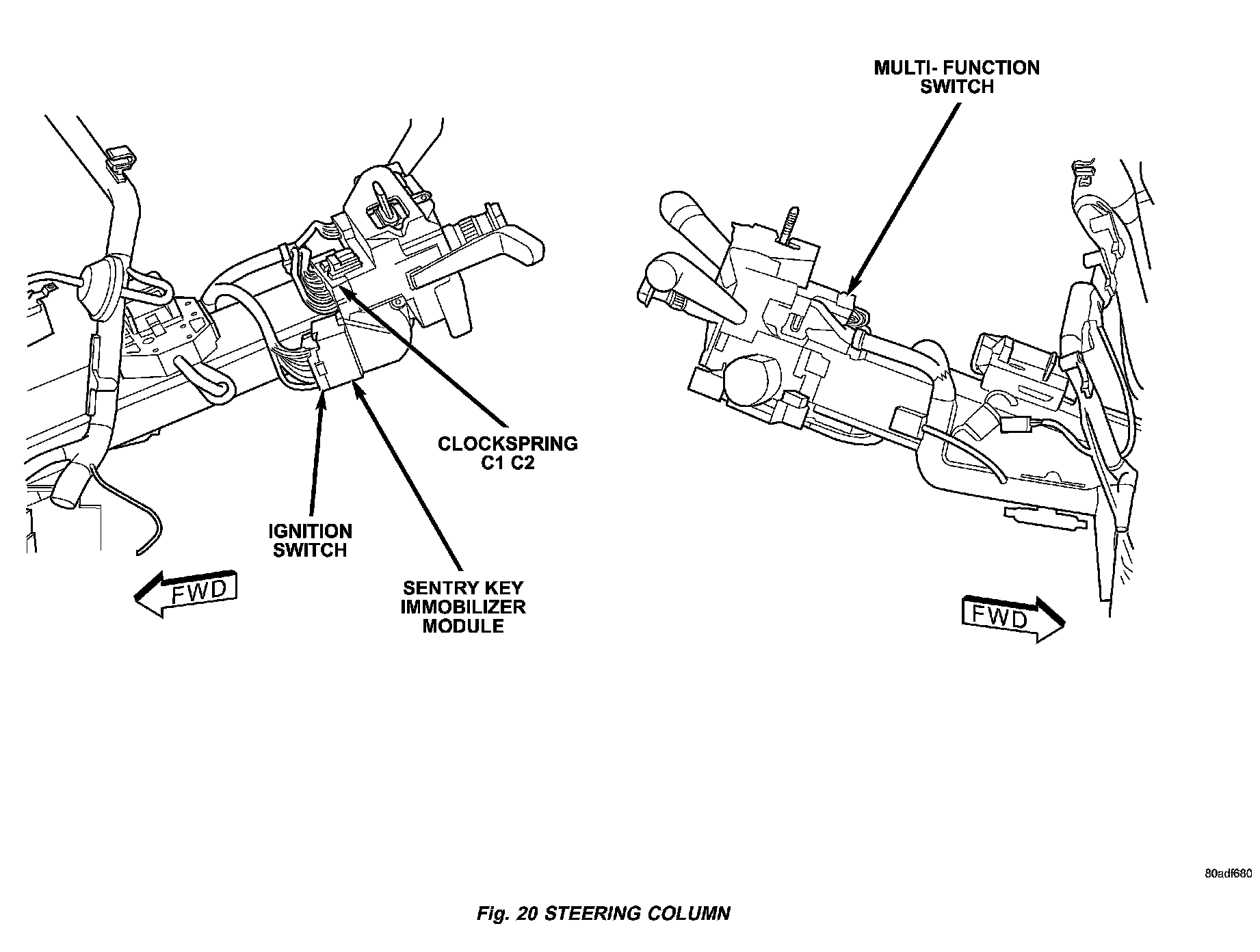 MULTI- FUNCTION SWITCH

CLOCKSPRING C1 C2

IGNITION SWITCH

SENTRY KEY IMMOBILIZER MODULE

FWD

FWD

80adf680

Fig. 20 STEERING COLUMN