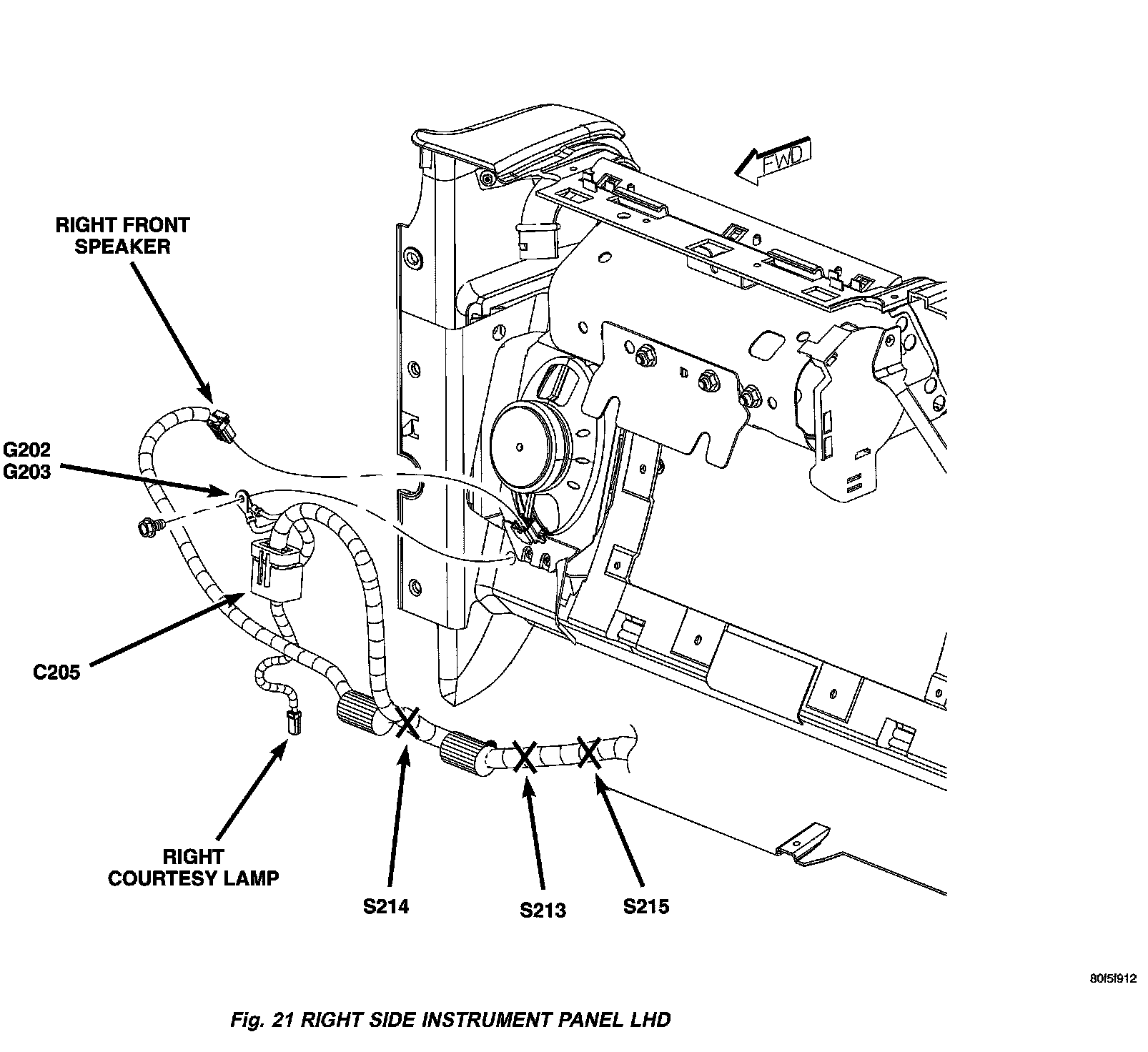 FWD

RIGHT FRONT SPEAKER

G202
G203

C205

RIGHT COURTESY LAMP

S214

S213

S215

80f5f912

Fig. 21 RIGHT SIDE INSTRUMENT PANEL LHD