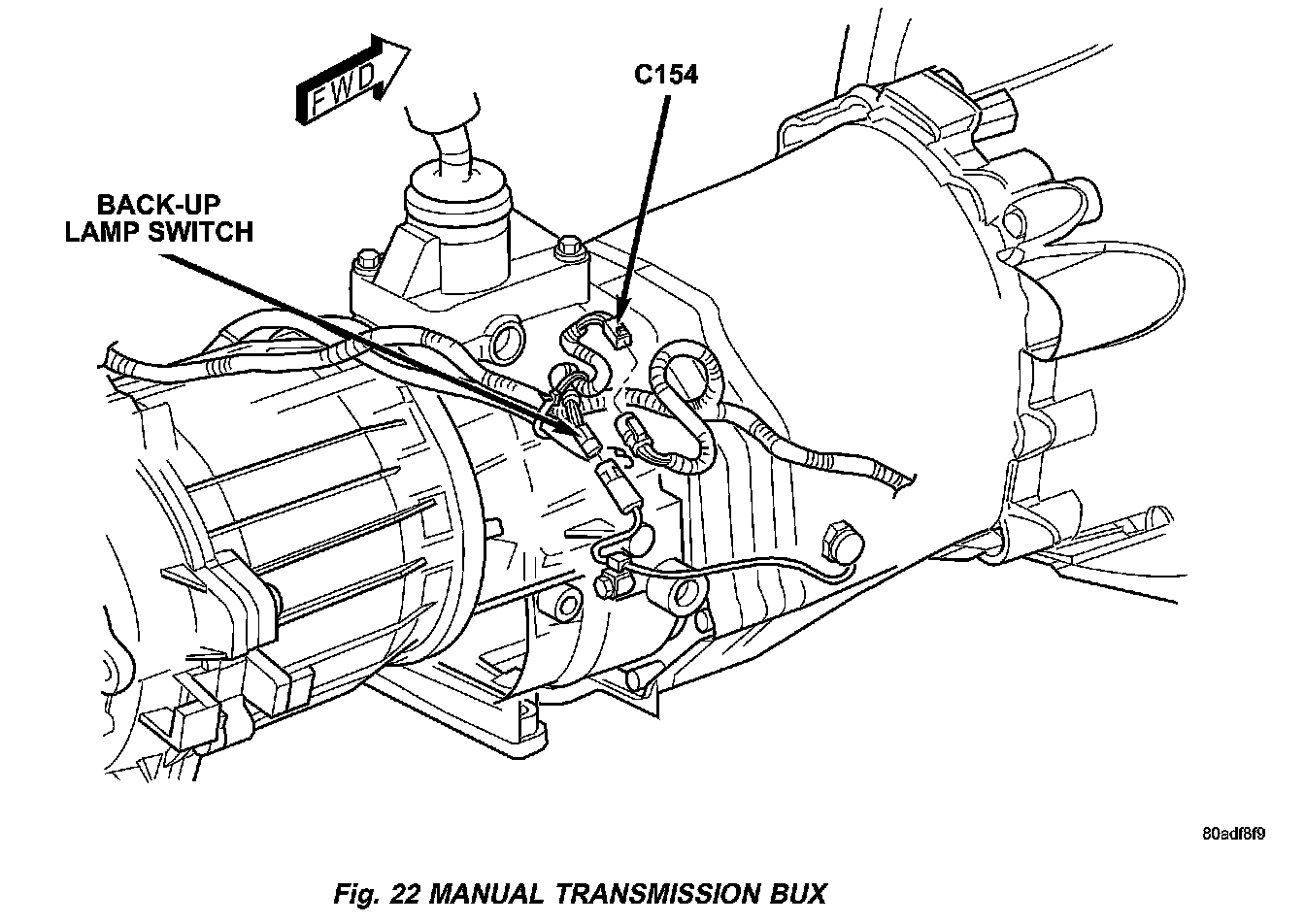 FWD

C154

BACK-UP LAMP SWITCH

80adf8f9

Fig. 22 MANUAL TRANSMISSION BUX