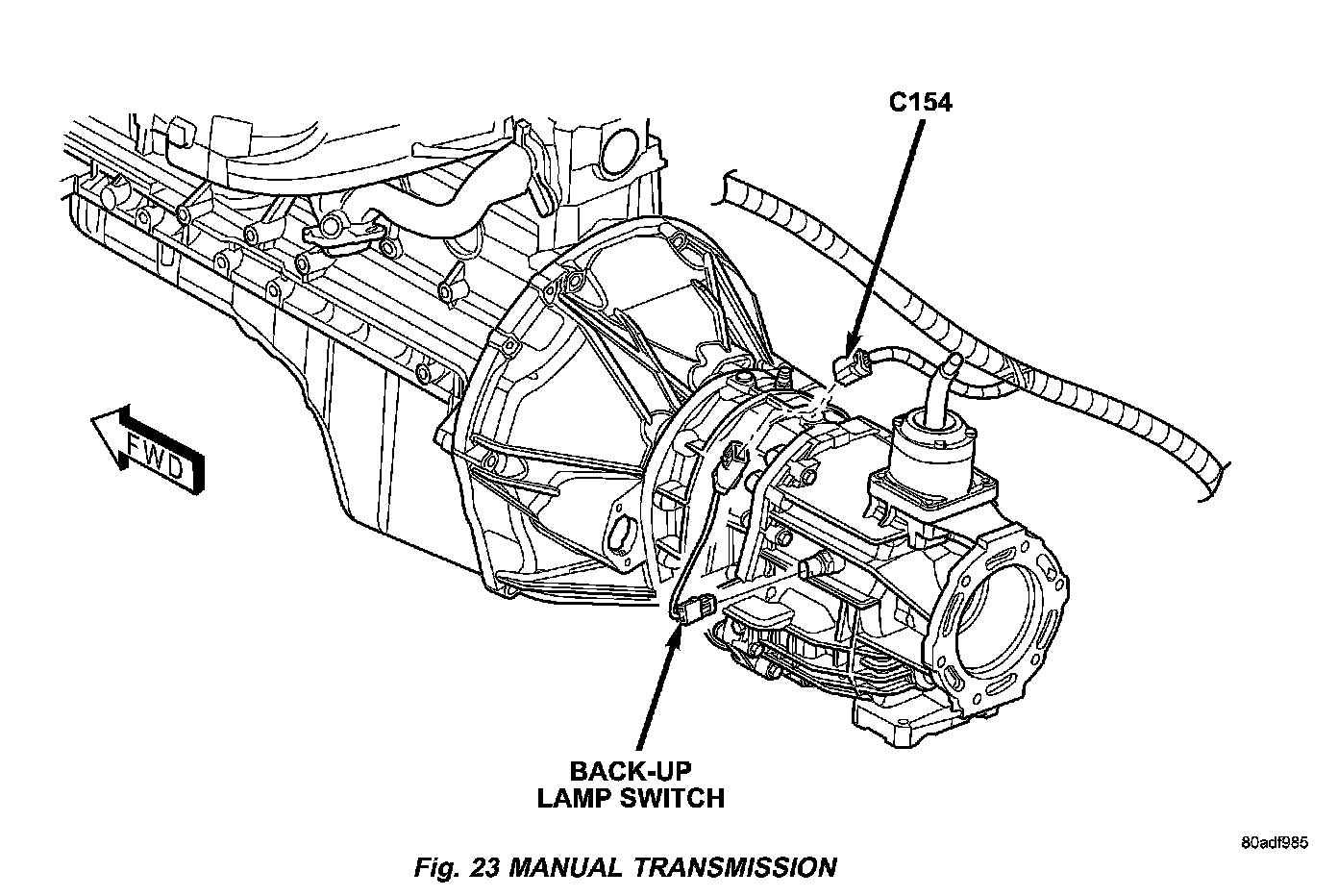 C154

FWD

BACK-UP
LAMP SWITCH

80adf985

Fig. 23 MANUAL TRANSMISSION