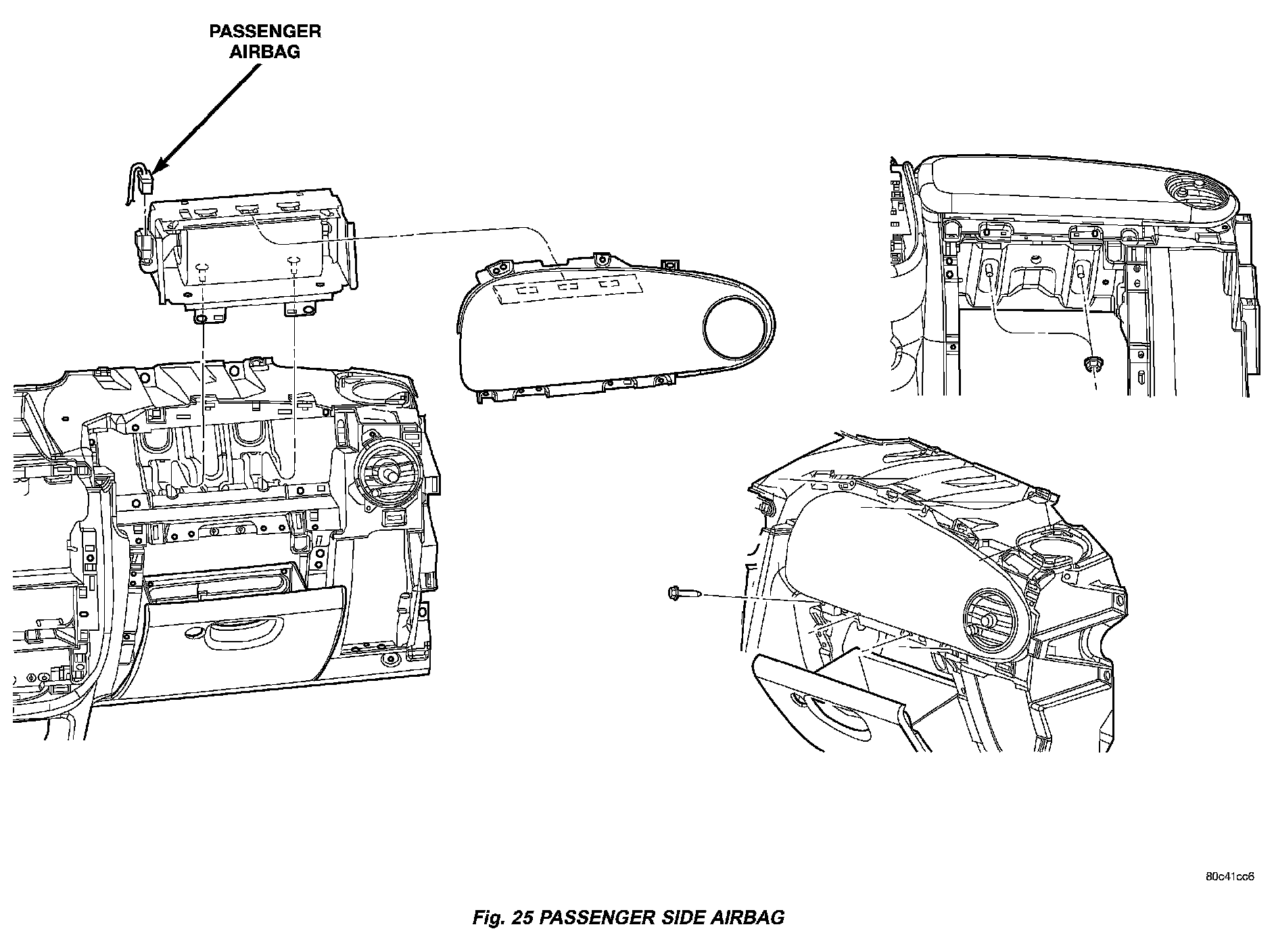 PASSENGER AIRBAG

80c41cc6

Fig. 25 PASSENGER SIDE AIRBAG