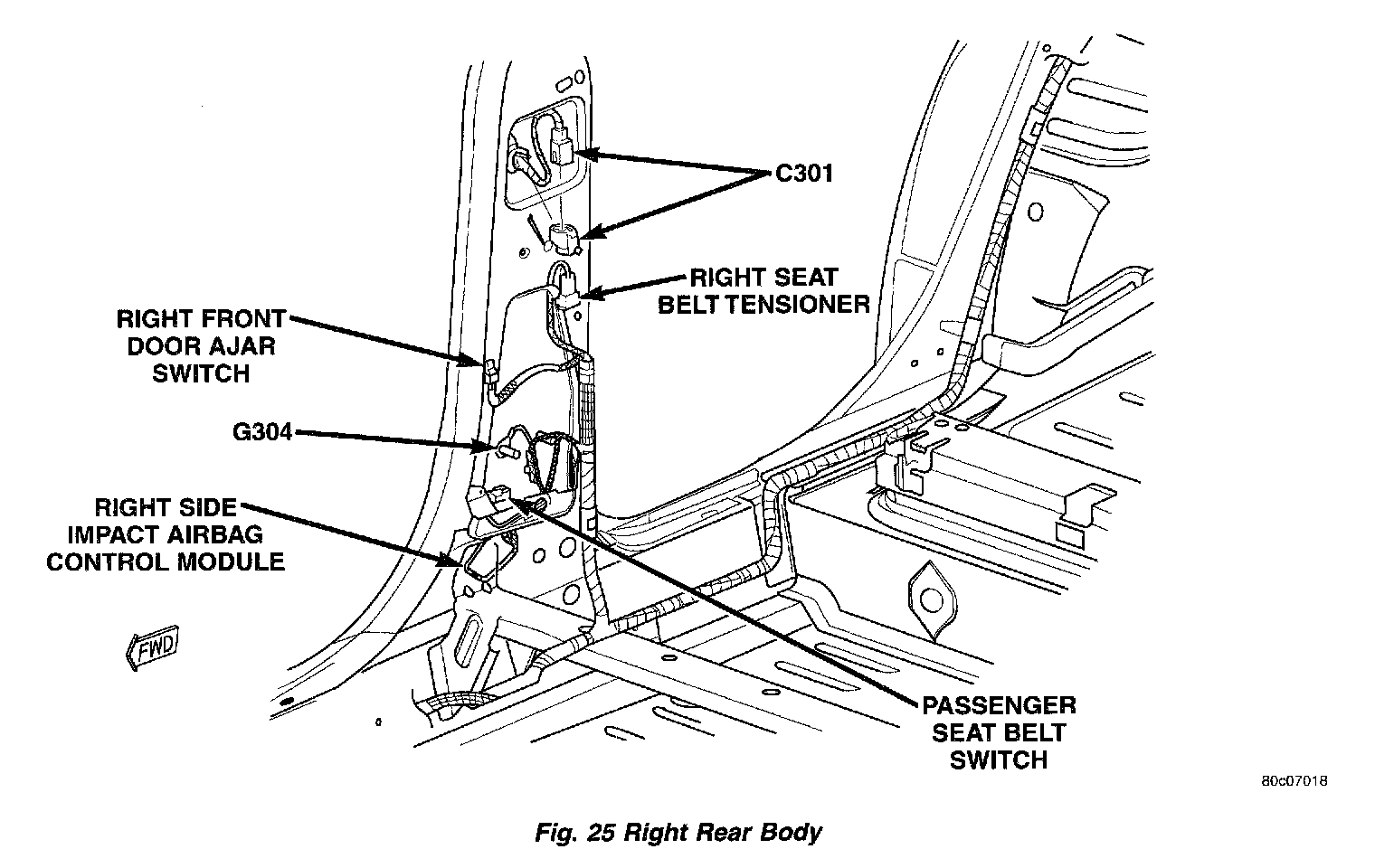 C301

RIGHT SEAT BELT TENSIONER

RIGHT FRONT DOOR AJAR SWITCH

G304

RIGHT SIDE IMPACT AIRBAG CONTROL MODULE

FWD

PASSENGER SEAT BELT SWITCH

80c07018

Fig. 25 Right Rear Body