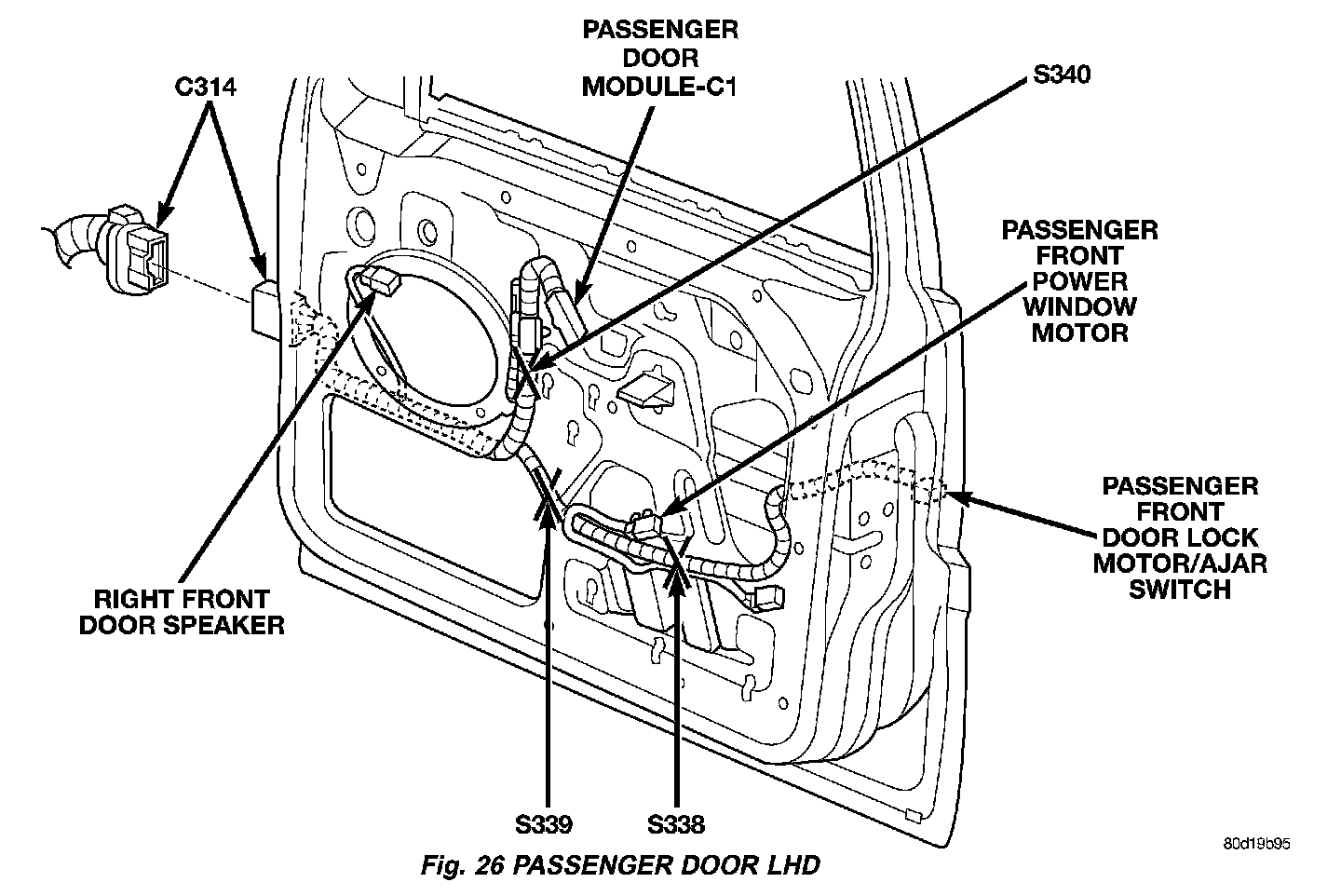 C314

PASSENGER DOOR MODULE-C1

S340

PASSENGER FRONT POWER WINDOW MOTOR

PASSENGER FRONT DOOR LOCK MOTOR/AJAR SWITCH

RIGHT FRONT DOOR SPEAKER

S339

S338

80d19b95

Fig. 26 PASSENGER DOOR LHD