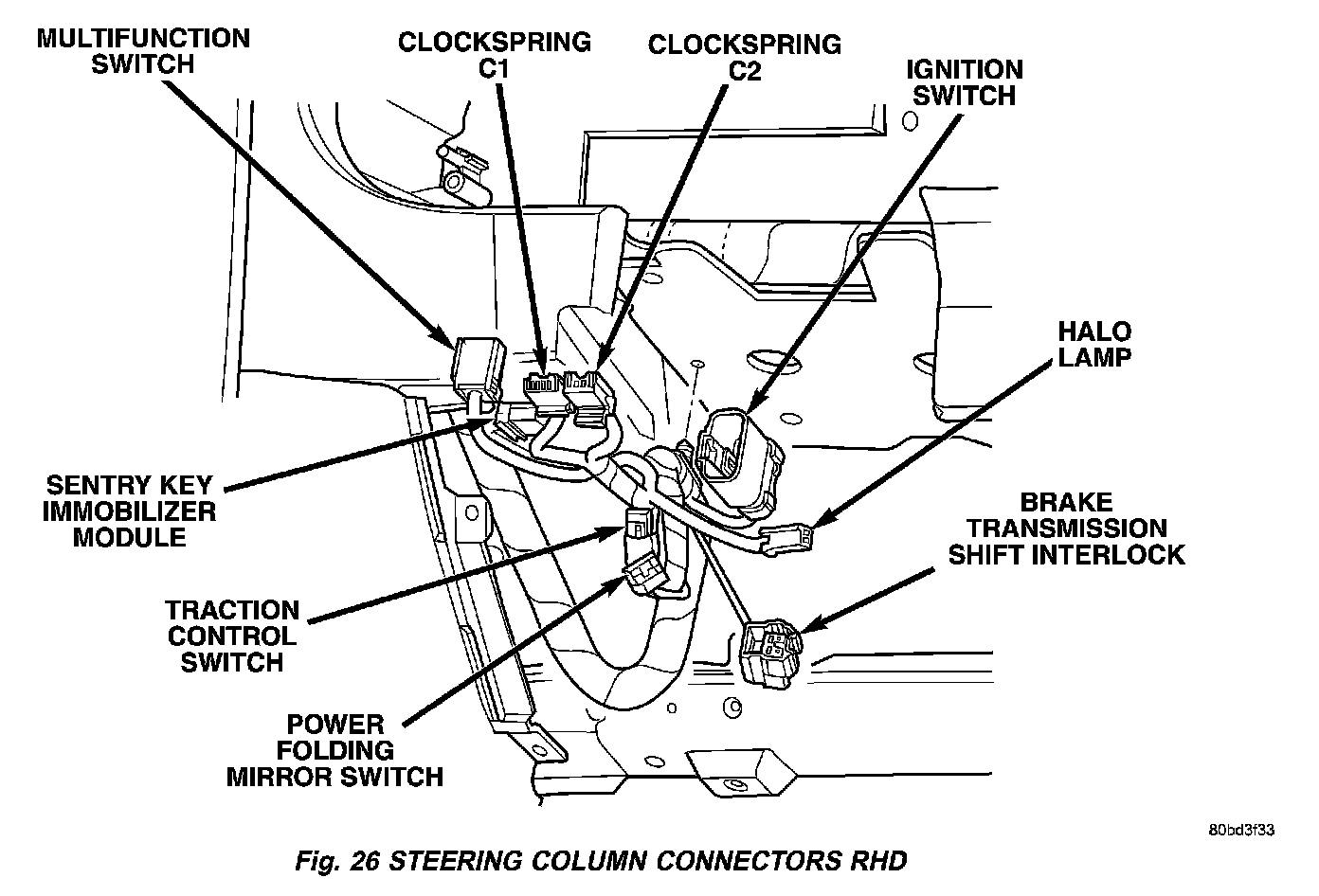 MULTIFUNCTION SWITCH

CLOCKSPRING C1

CLOCKSPRING C2

IGNITION SWITCH

HALO LAMP

SENTRY KEY IMMOBILIZER MODULE

BRAKE TRANSMISSION SHIFT INTERLOCK

TRACTION CONTROL SWITCH

POWER FOLDING MIRROR SWITCH

80bd3f33

Fig. 26 STEERING COLUMN CONNECTORS RHD