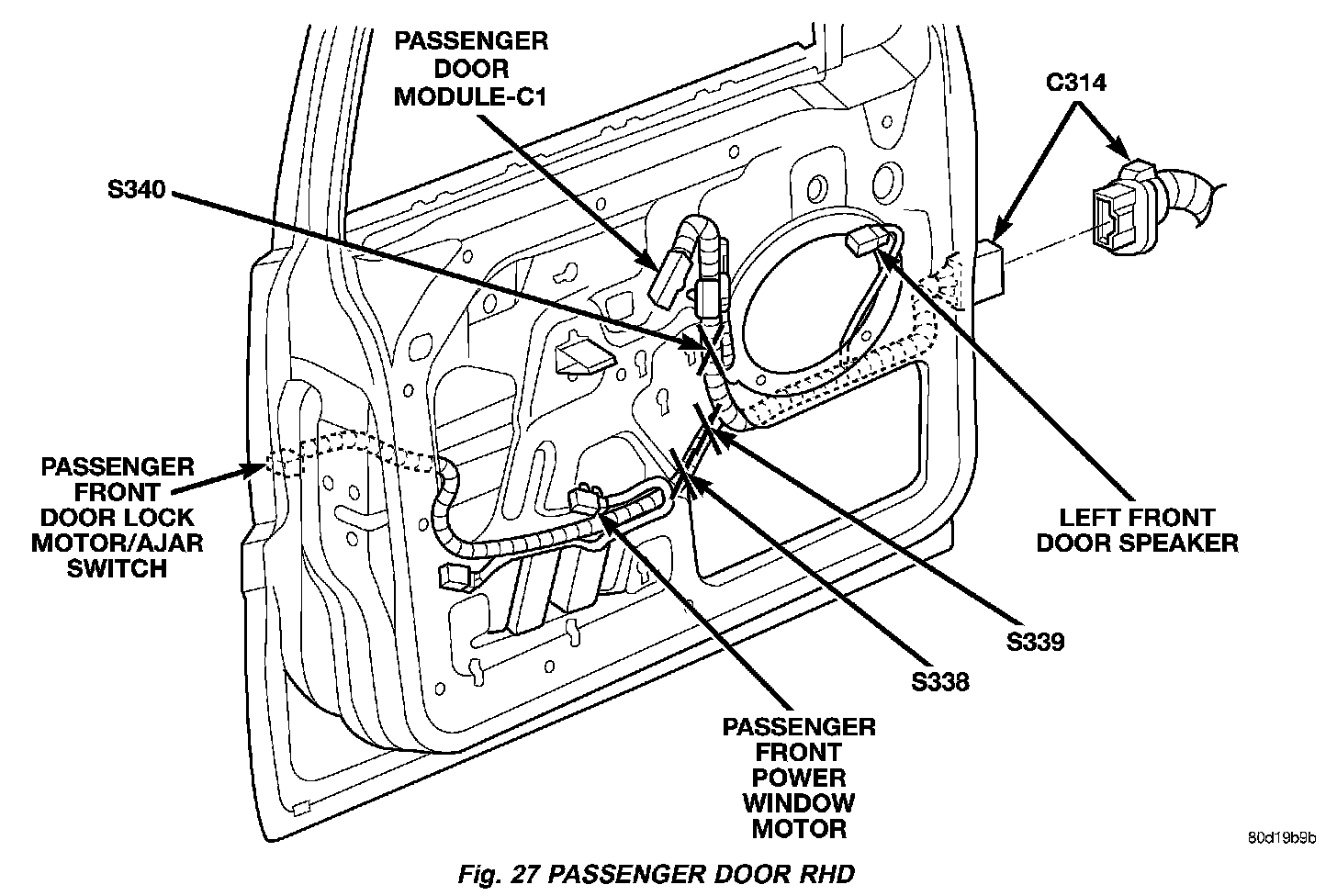 PASSENGER DOOR MODULE-C1

C314

S340

PASSENGER FRONT DOOR LOCK MOTOR/AJAR SWITCH

LEFT FRONT DOOR SPEAKER

S339

S338

PASSENGER FRONT POWER WINDOW MOTOR

80d19b9b

Fig. 27 PASSENGER DOOR RHD