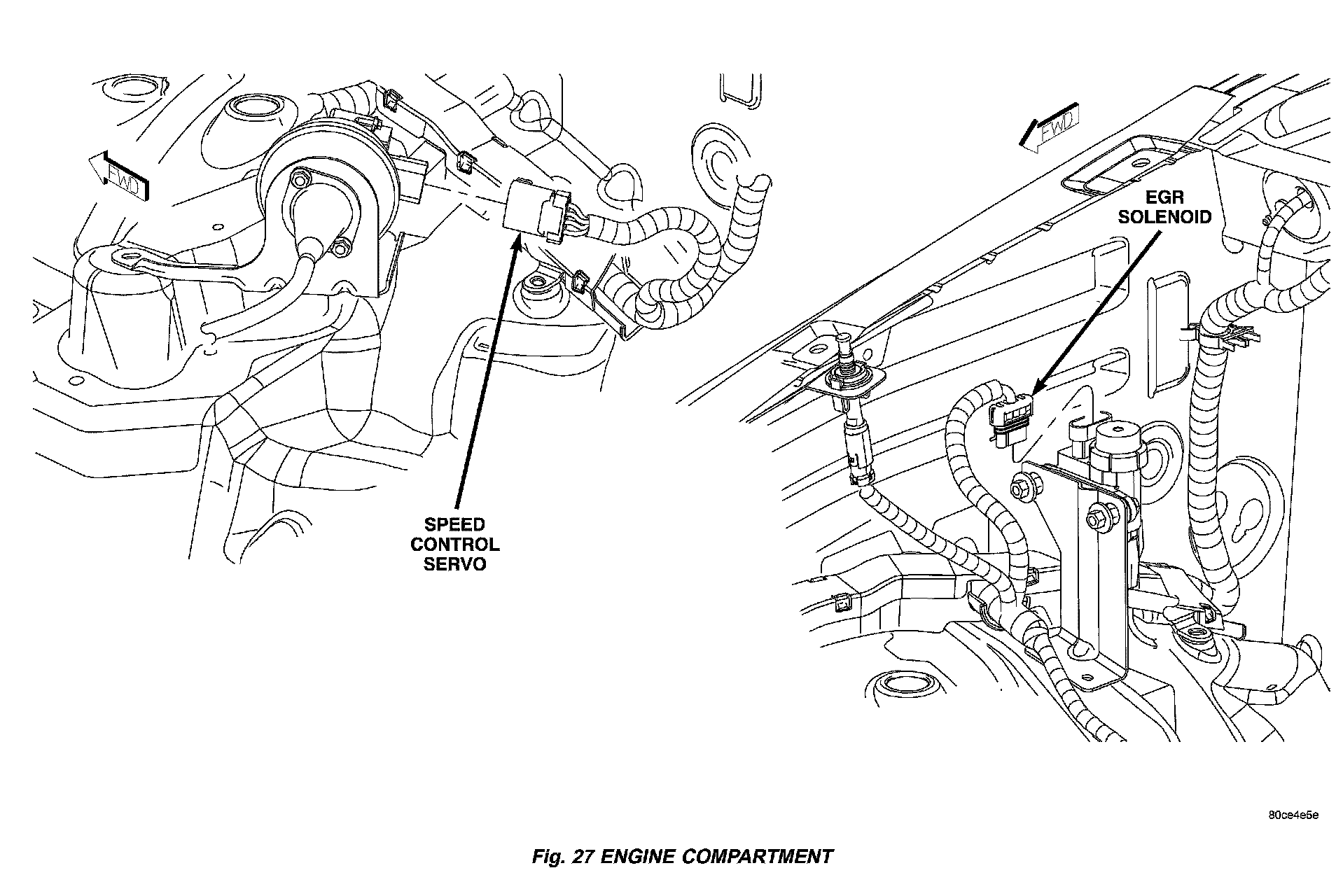 FWD

FWD

EGR SOLENOID

SPEED CONTROL SERVO

80ce4e5e

Fig. 27 ENGINE COMPARTMENT