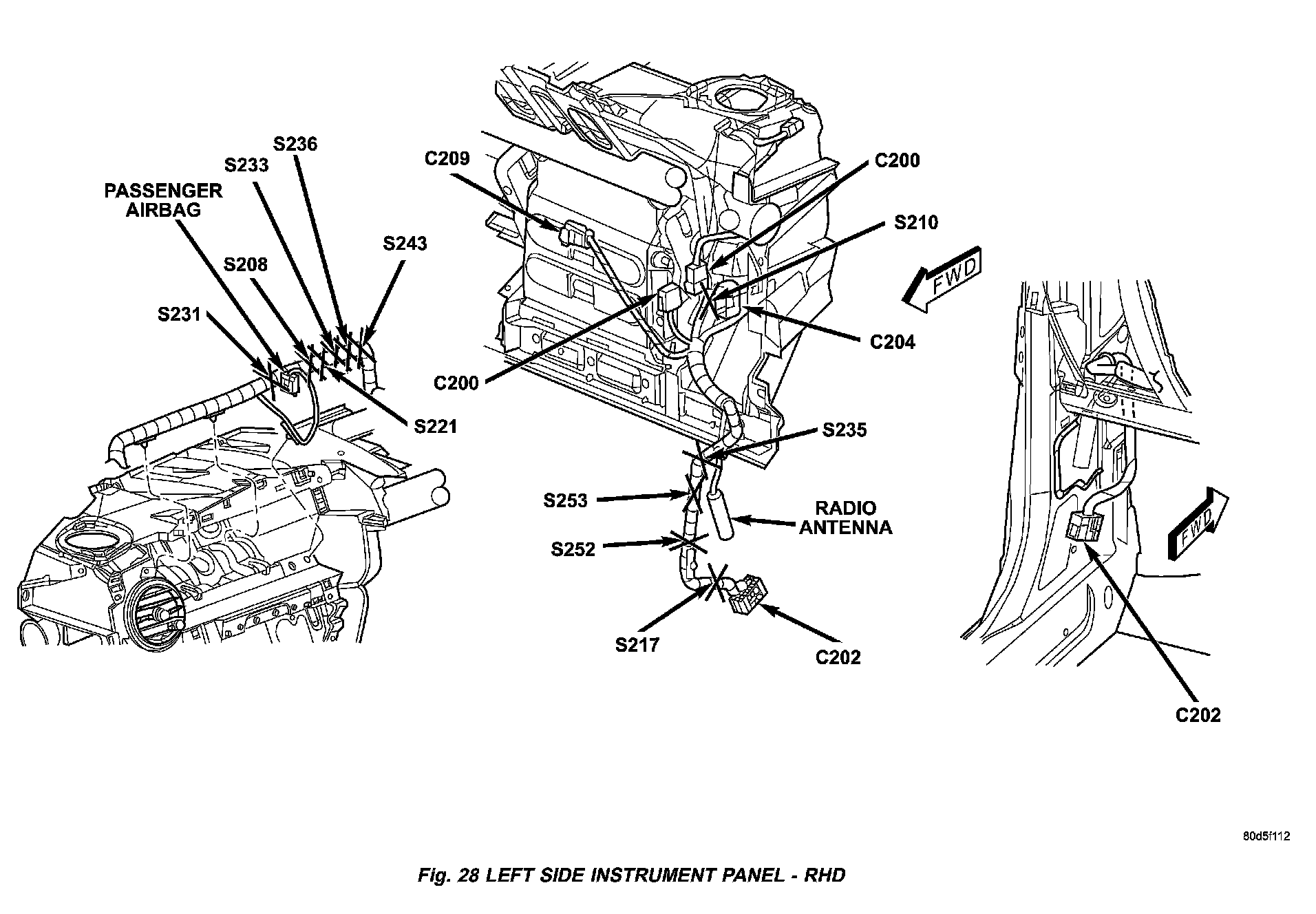 S236
S233
PASSENGER AIRBAG
S243
S208
S231
S221
C209
C200
S210
FWD
C204
C200
S235
S253
RADIO ANTENNA
S252
S217
C202
FWD
C202
80d5f112

Fig. 28 LEFT SIDE INSTRUMENT PANEL - RHD