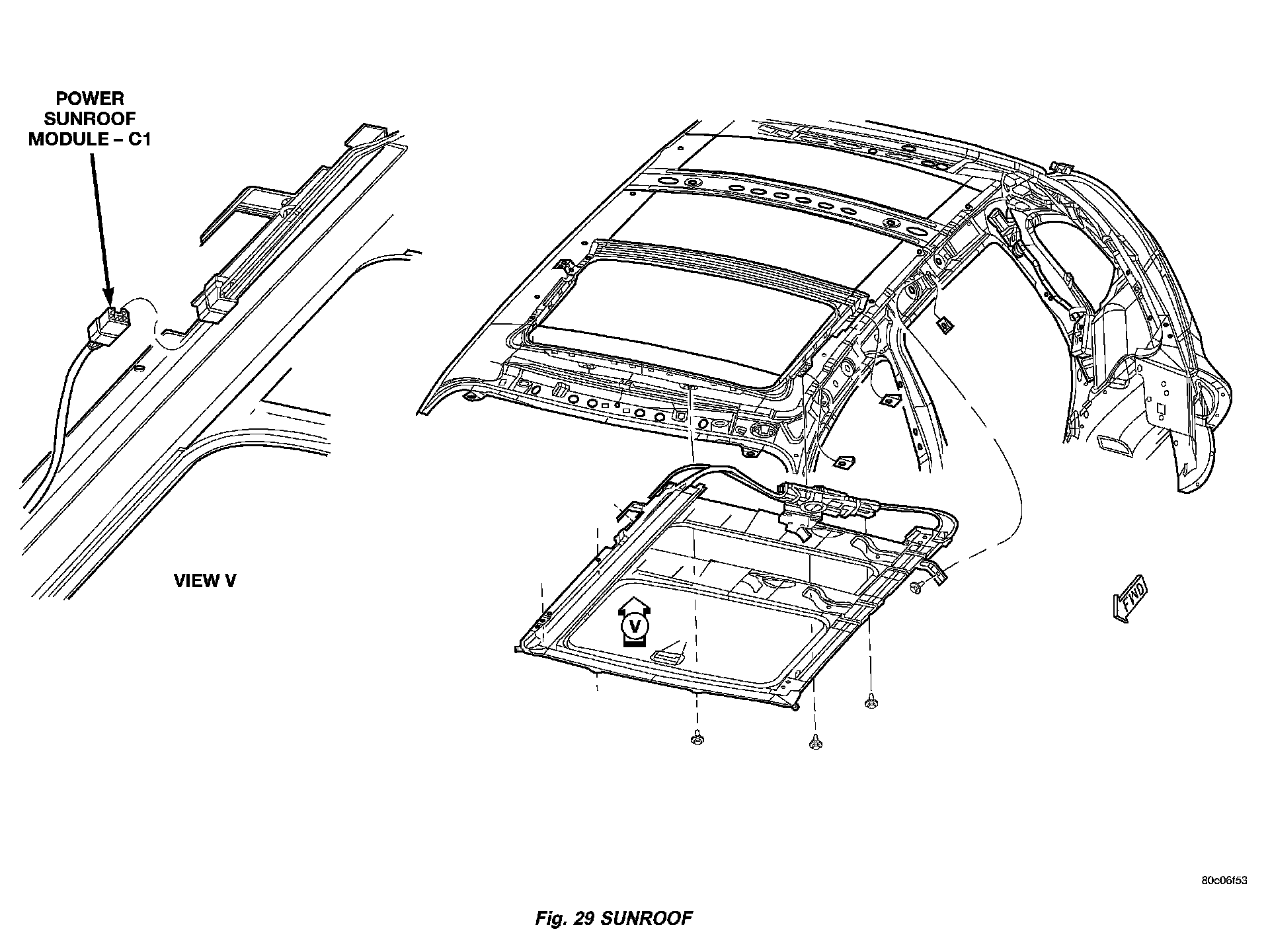 POWER SUNROOF MODULE – C1

VIEW V

V

FWD

80c06f53

Fig. 29 SUNROOF