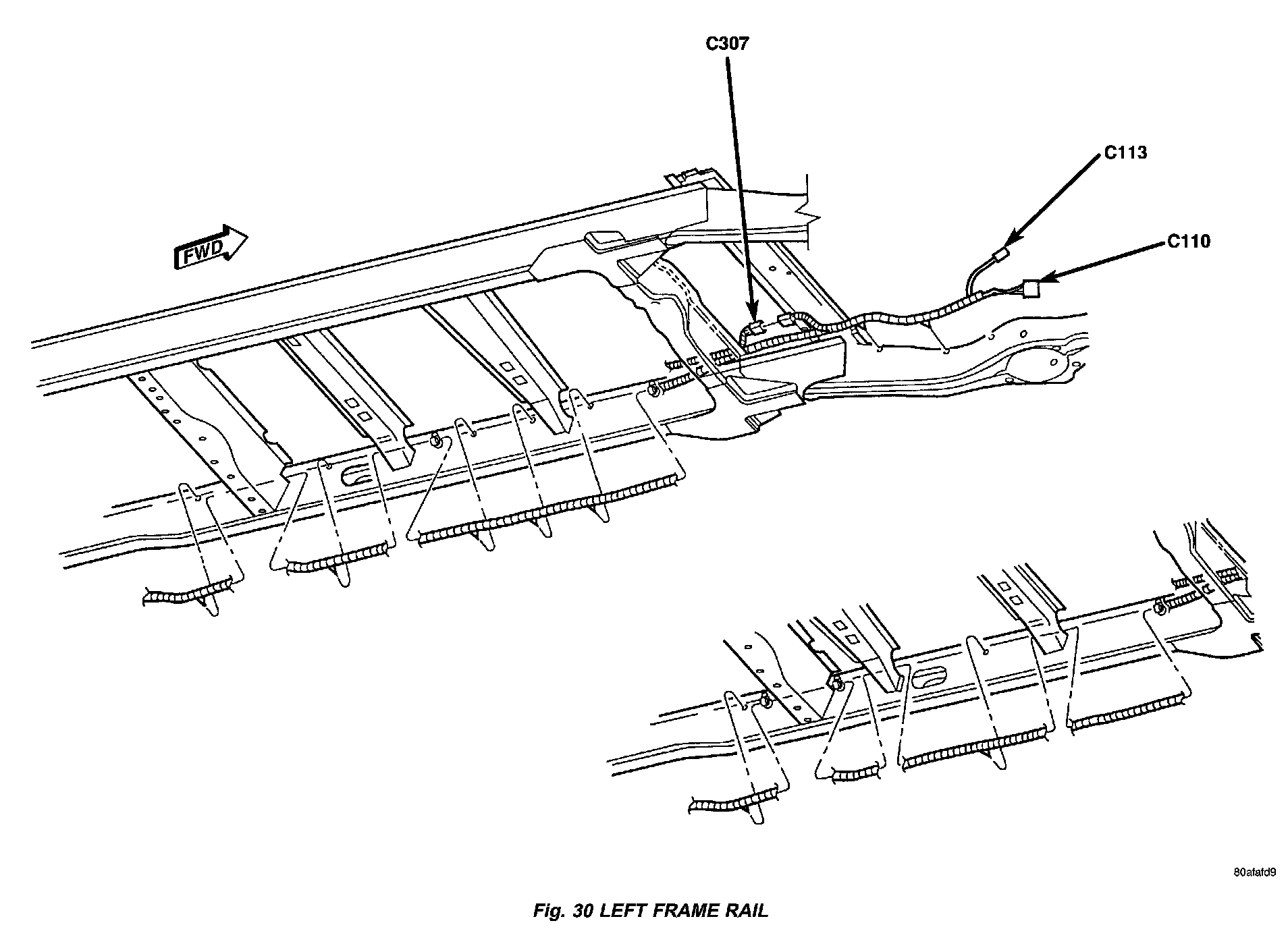 C307

C113

C110

FWD

80afafd9

Fig. 30 LEFT FRAME RAIL