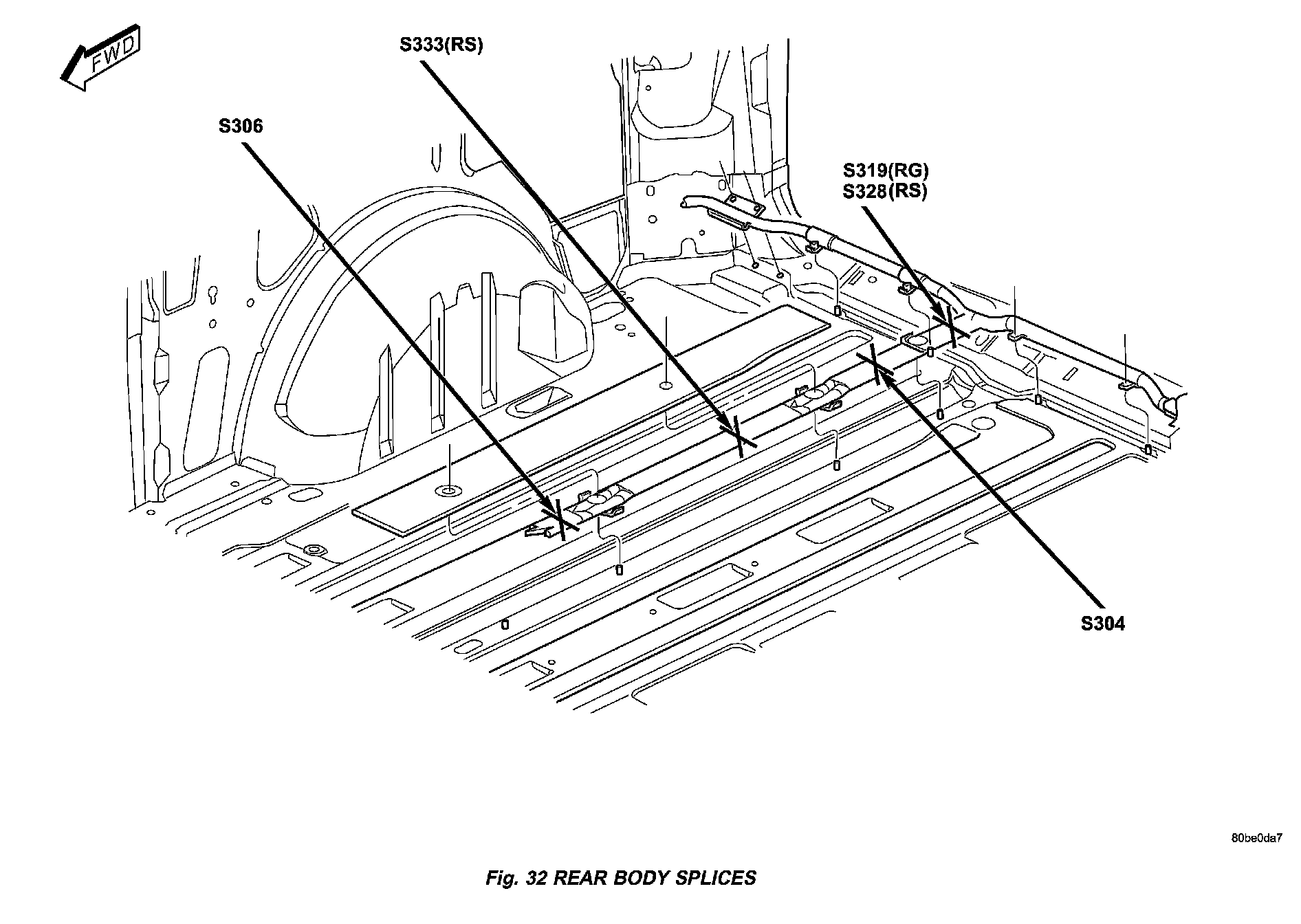 FWD

S333(RS)

S306

S319(RG)
S328(RS)

S304

80be0da7

Fig. 32 REAR BODY SPLICES