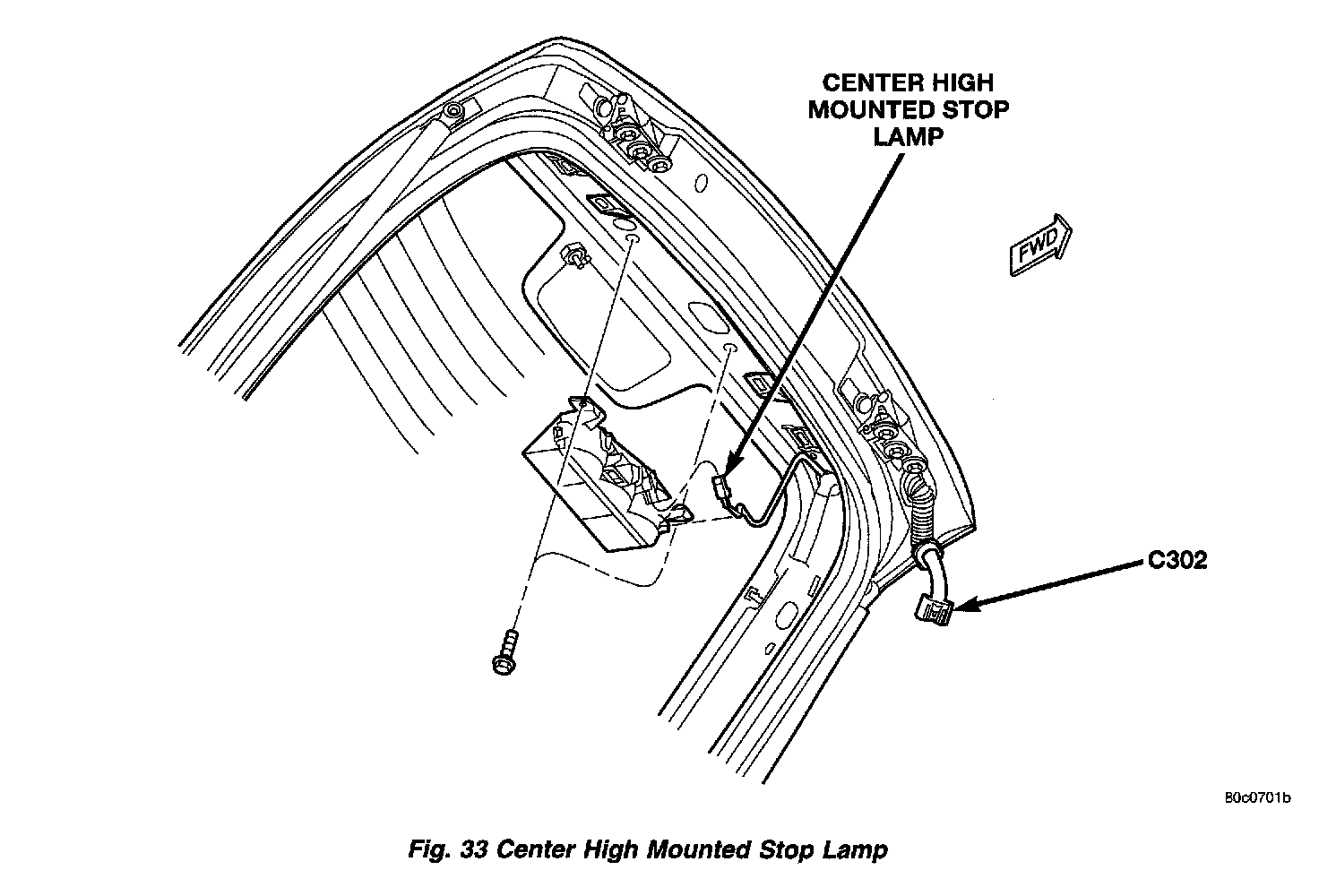 CENTER HIGH MOUNTED STOP LAMP

FWD

C302

80c0701b

Fig. 33 Center High Mounted Stop Lamp