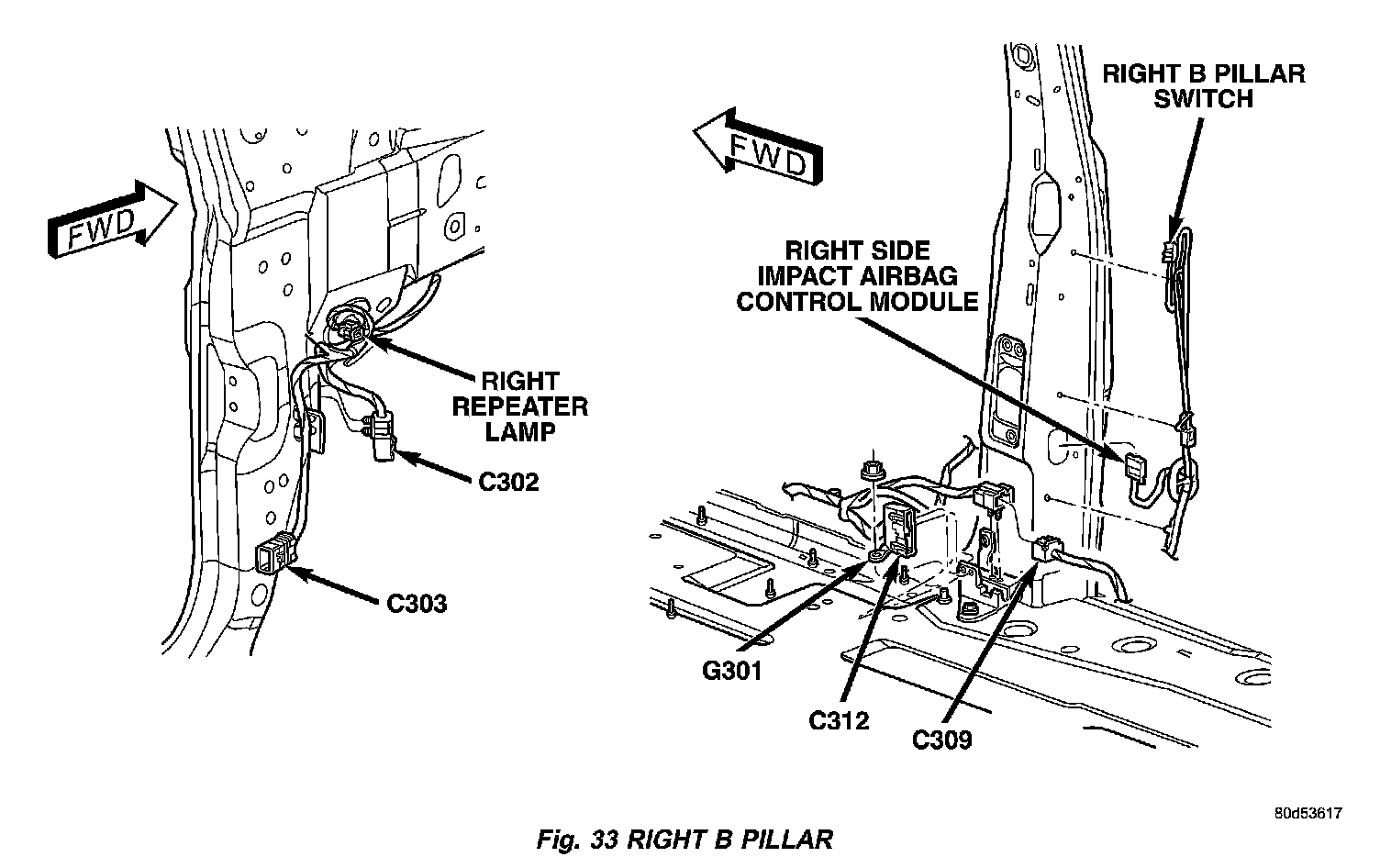 FWD

RIGHT REPEATER LAMP

C302

C303

FWD

RIGHT B PILLAR SWITCH

RIGHT SIDE IMPACT AIRBAG CONTROL MODULE

G301

C312

C309

80d53617

Fig. 33 RIGHT B PILLAR