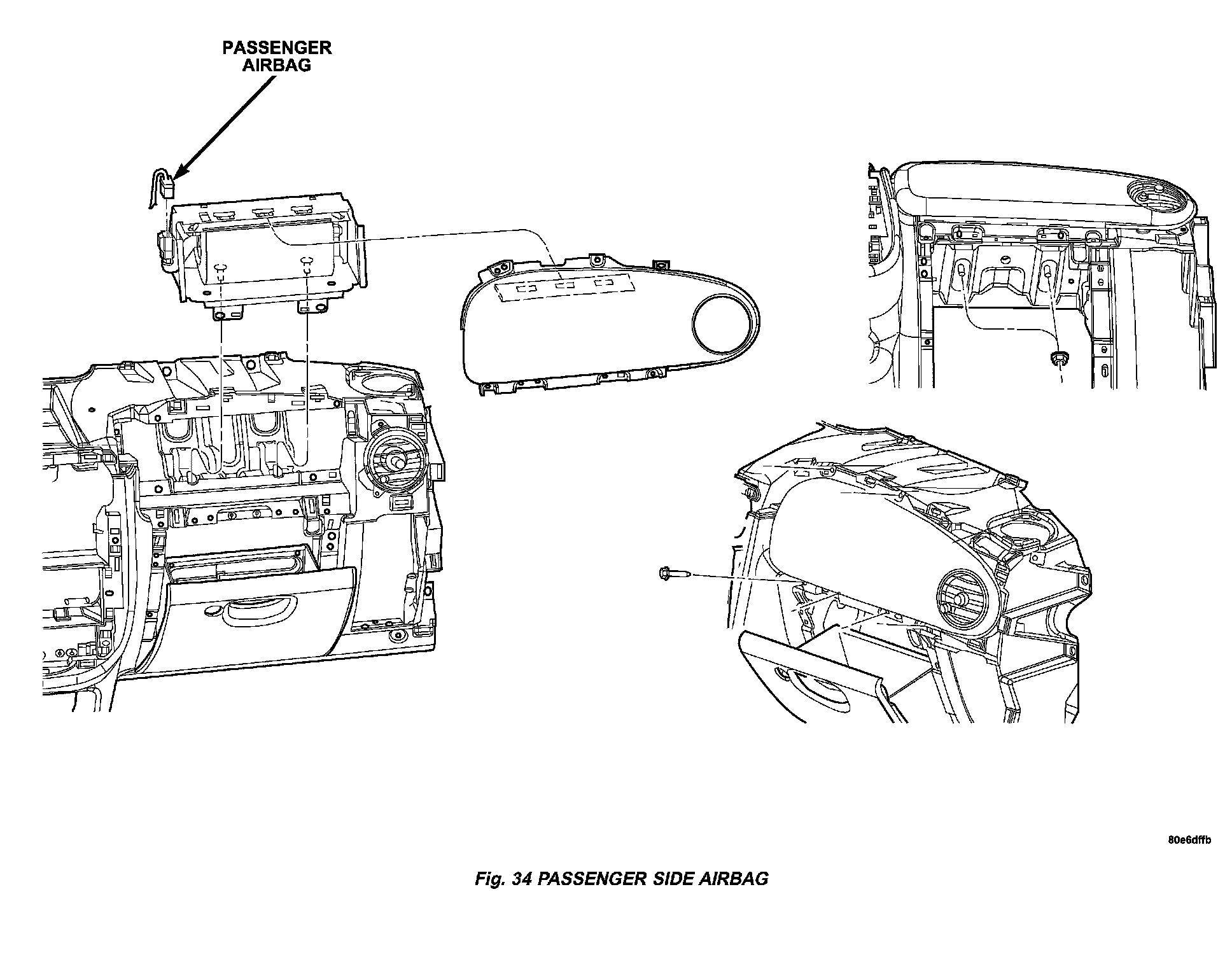 PASSENGER AIRBAG

80e6dffb

Fig. 34 PASSENGER SIDE AIRBAG