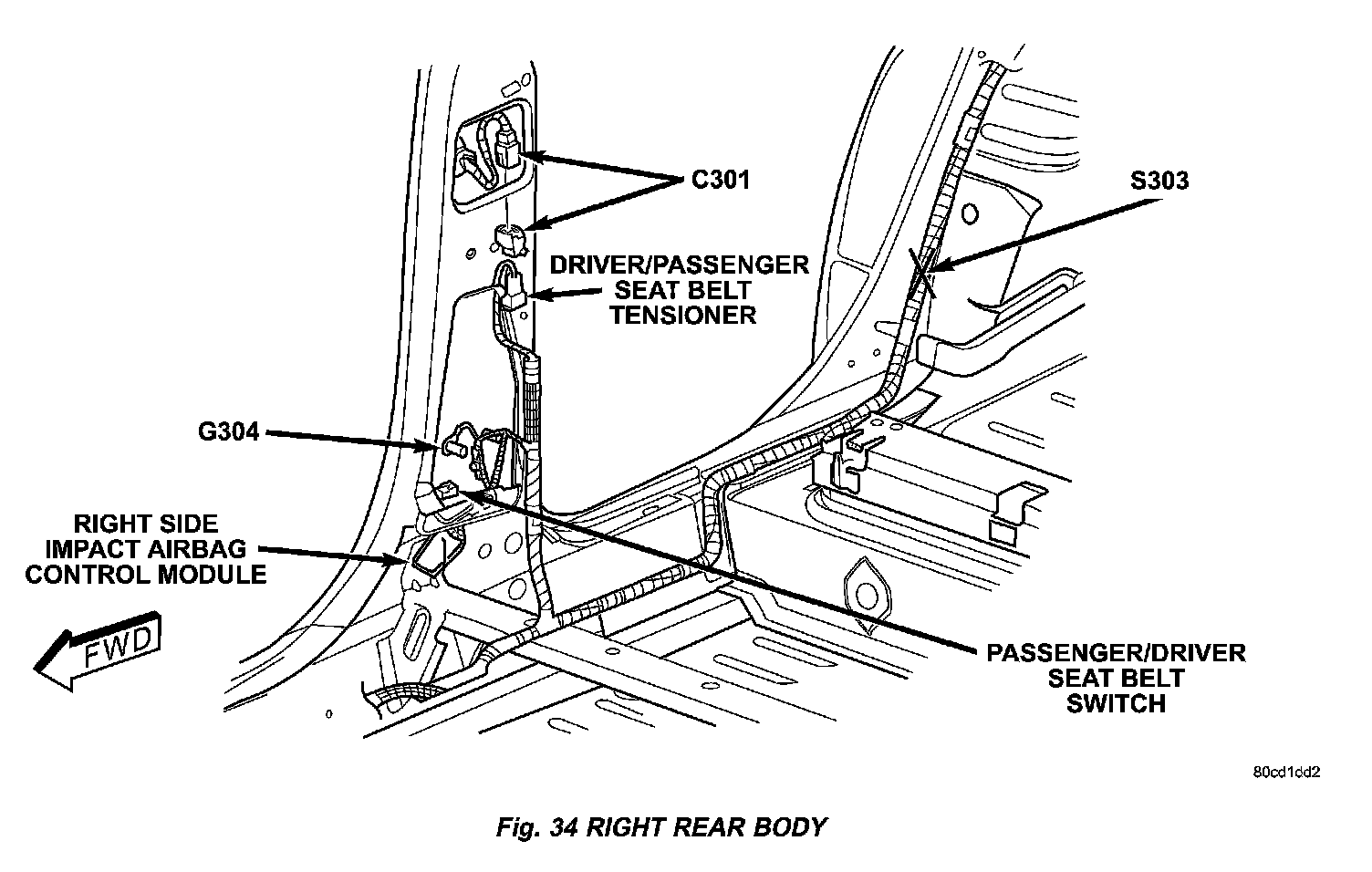 C301

S303

DRIVER/PASSENGER SEAT BELT TENSIONER

G304

RIGHT SIDE IMPACT AIRBAG CONTROL MODULE

FWD

PASSENGER/DRIVER SEAT BELT SWITCH

80cd1dd2

Fig. 34 RIGHT REAR BODY