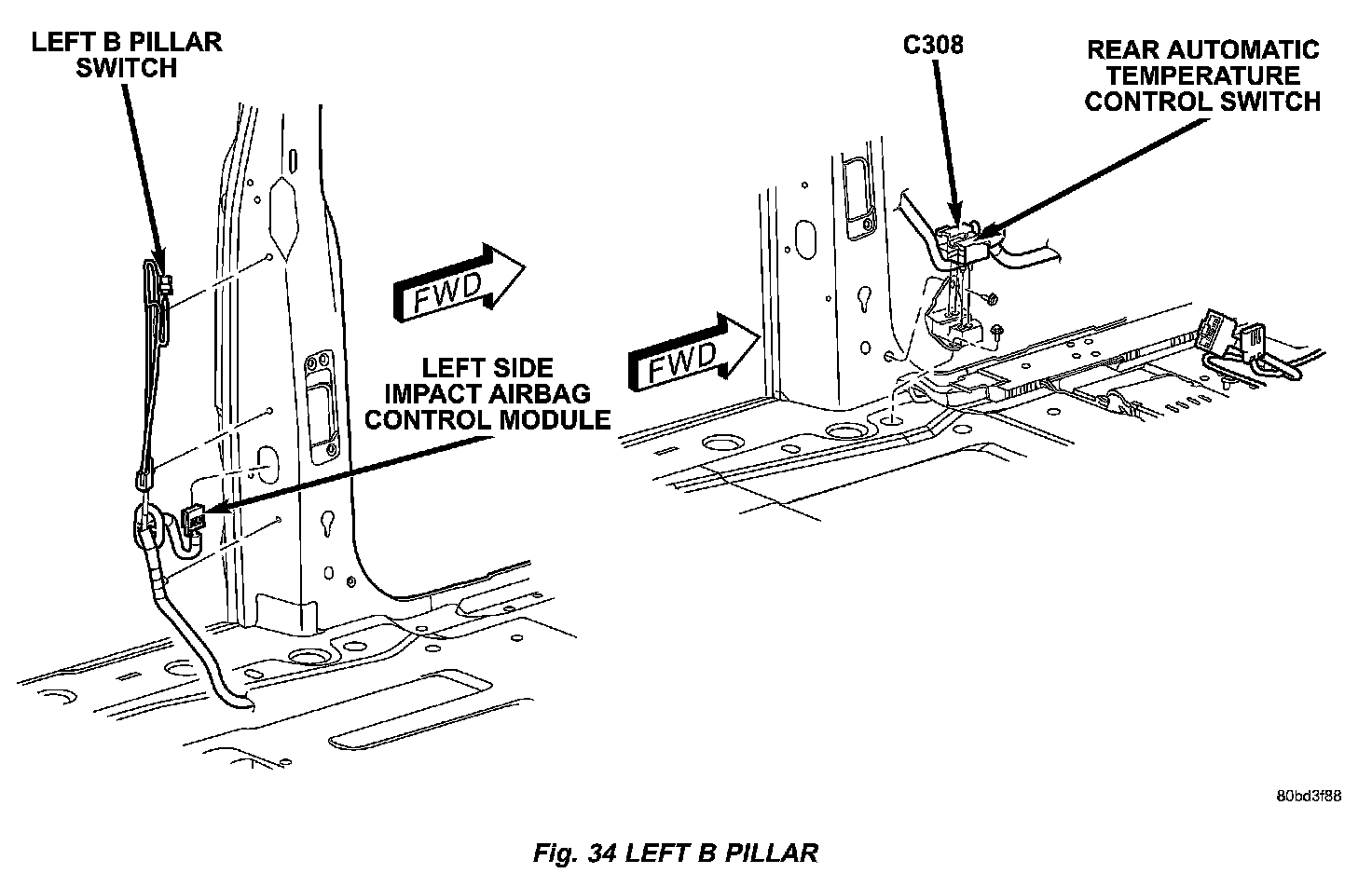 LEFT B PILLAR SWITCH

FWD

LEFT SIDE IMPACT AIRBAG CONTROL MODULE

C308

REAR AUTOMATIC TEMPERATURE CONTROL SWITCH

FWD

80bd3f88

Fig. 34 LEFT B PILLAR