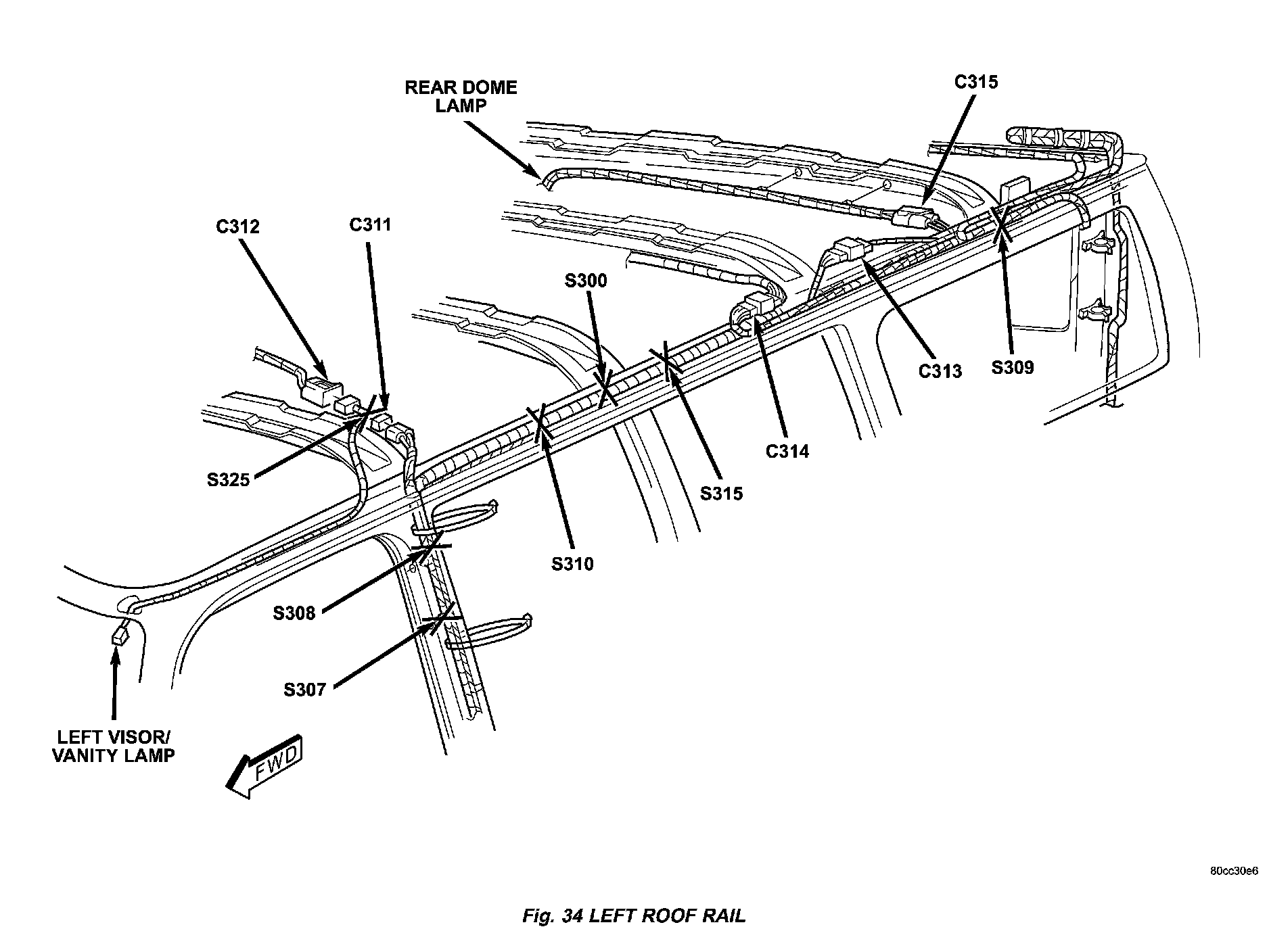 REAR DOME LAMP

C315

C312

C311

S300

C313

S309

C314

S325

S315

S310

S308

S307

LEFT VISOR/ VANITY LAMP

FWD

80cc30e6

Fig. 34 LEFT ROOF RAIL