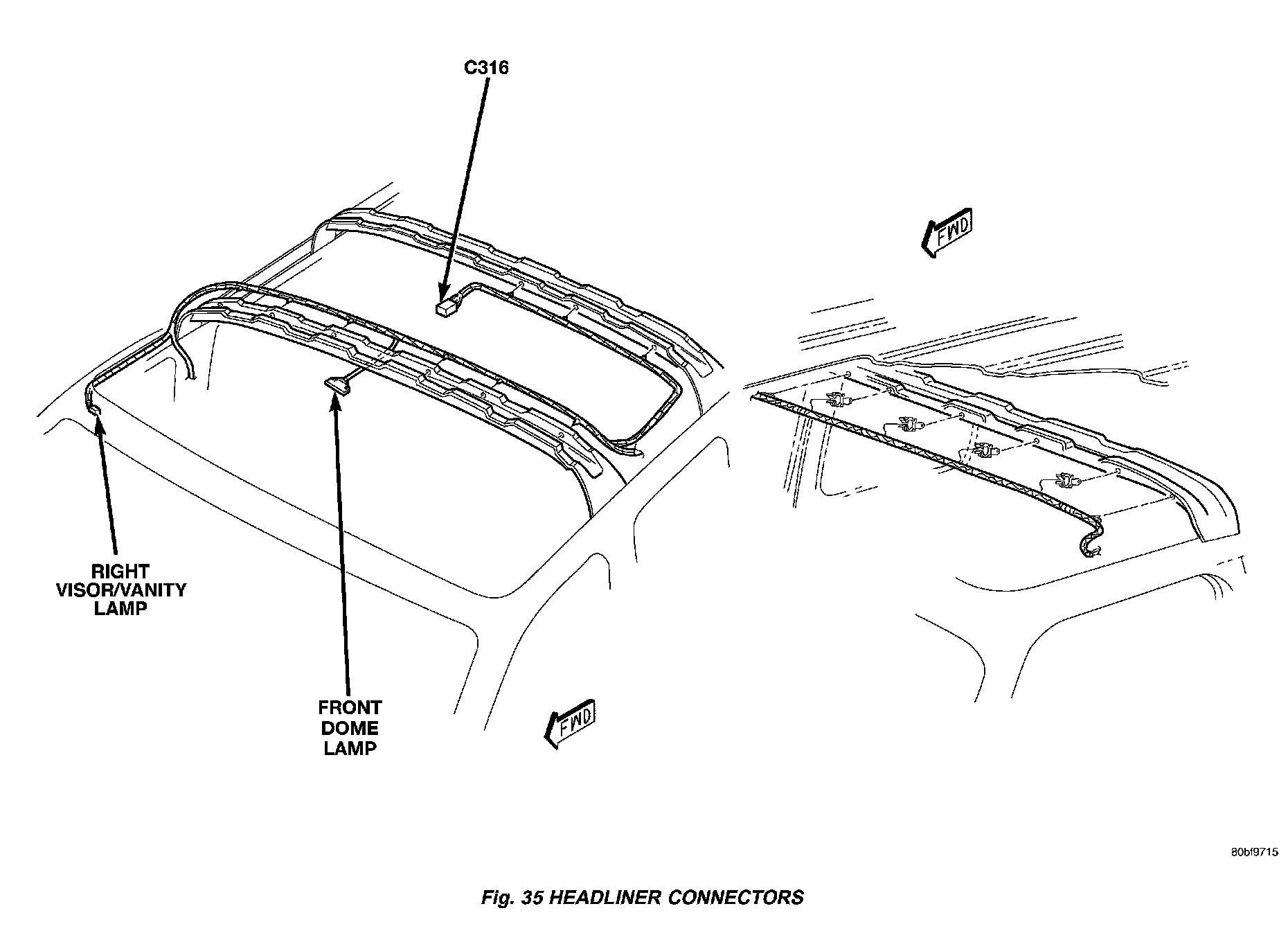 C316

FWD

RIGHT VISOR/VANITY LAMP

FRONT DOME LAMP

FWD

80bf9715

Fig. 35 HEADLINER CONNECTORS