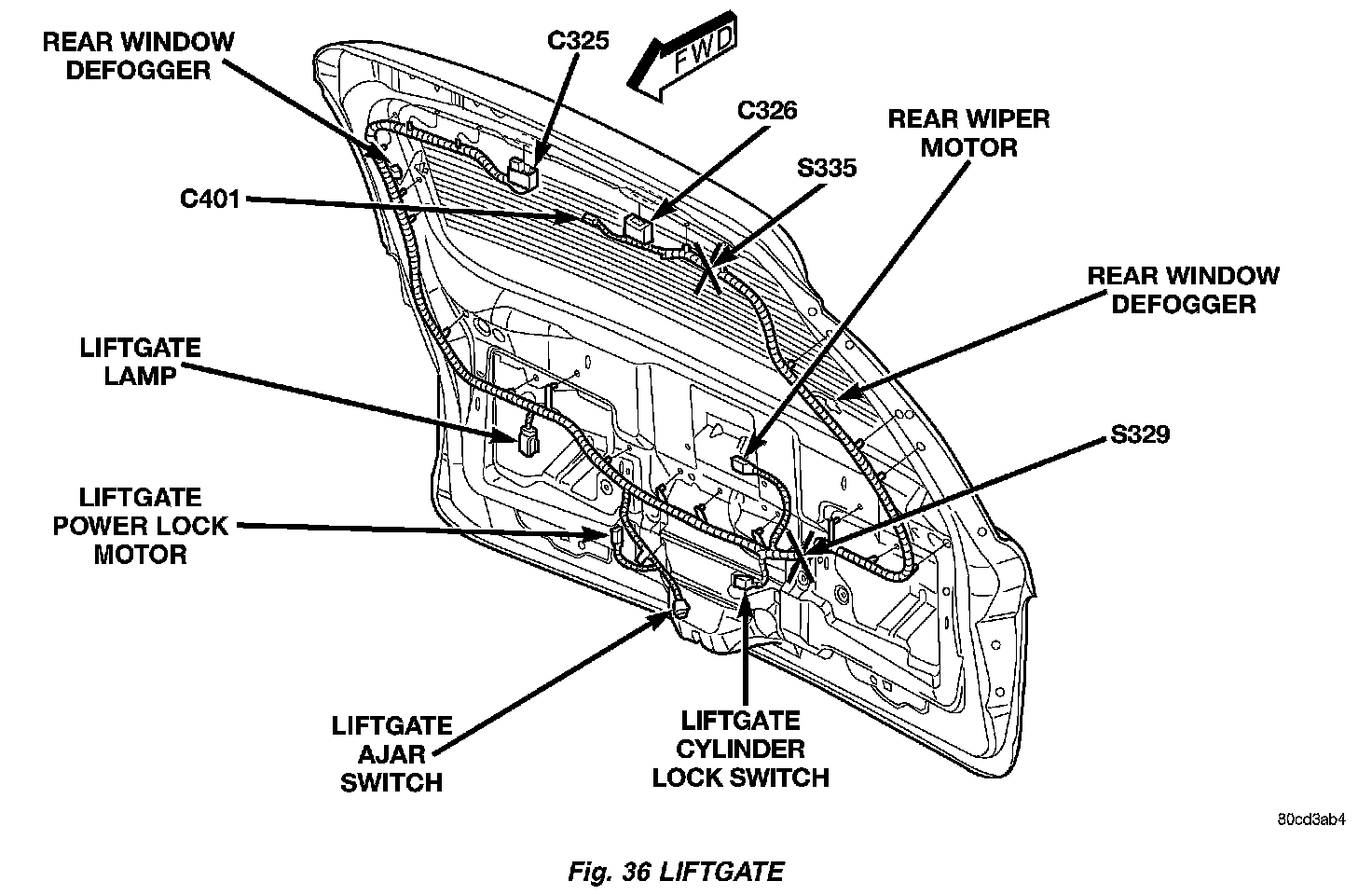 REAR WINDOW DEFOGGER

C325

FWD

C326

REAR WIPER MOTOR

S335

C401

REAR WINDOW DEFOGGER

LIFTGATE LAMP

S329

LIFTGATE POWER LOCK MOTOR

LIFTGATE AJAR SWITCH

LIFTGATE CYLINDER LOCK SWITCH

80cd3ab4

Fig. 36 LIFTGATE