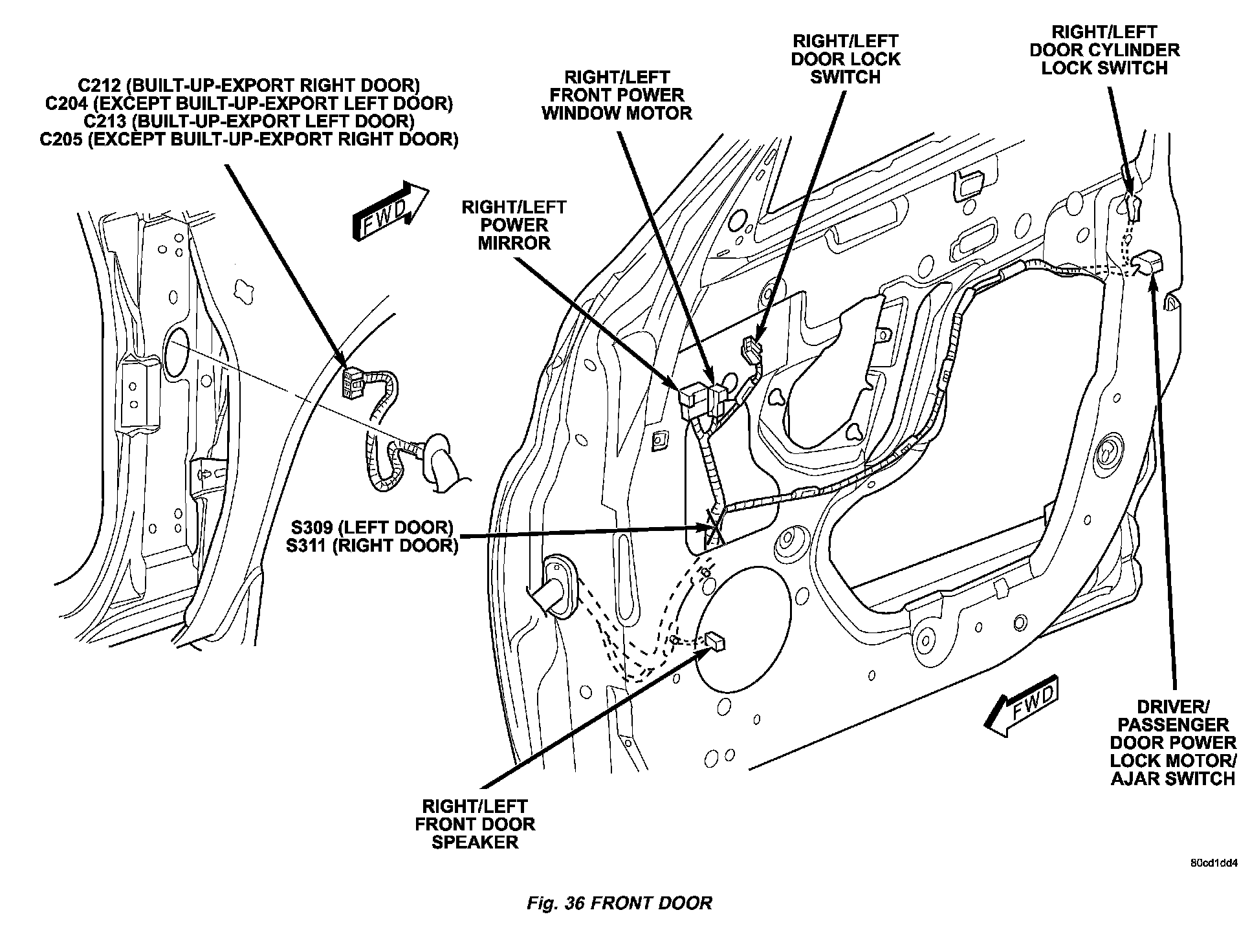 C212 (BUILT-UP-EXPORT RIGHT DOOR)
C204 (EXCEPT BUILT-UP-EXPORT LEFT DOOR)
C213 (BUILT-UP-EXPORT LEFT DOOR)
C205 (EXCEPT BUILT-UP-EXPORT RIGHT DOOR)

RIGHT/LEFT
FRONT POWER
WINDOW MOTOR

RIGHT/LEFT
DOOR LOCK
SWITCH

RIGHT/LEFT
DOOR CYLINDER
LOCK SWITCH

FWD

RIGHT/LEFT
POWER
MIRROR

S309 (LEFT DOOR)
S311 (RIGHT DOOR)

FWD

DRIVER/
PASSENGER
DOOR POWER
LOCK MOTOR/
AJAR SWITCH

RIGHT/LEFT
FRONT DOOR
SPEAKER

80cd1dd4

Fig. 36 FRONT DOOR