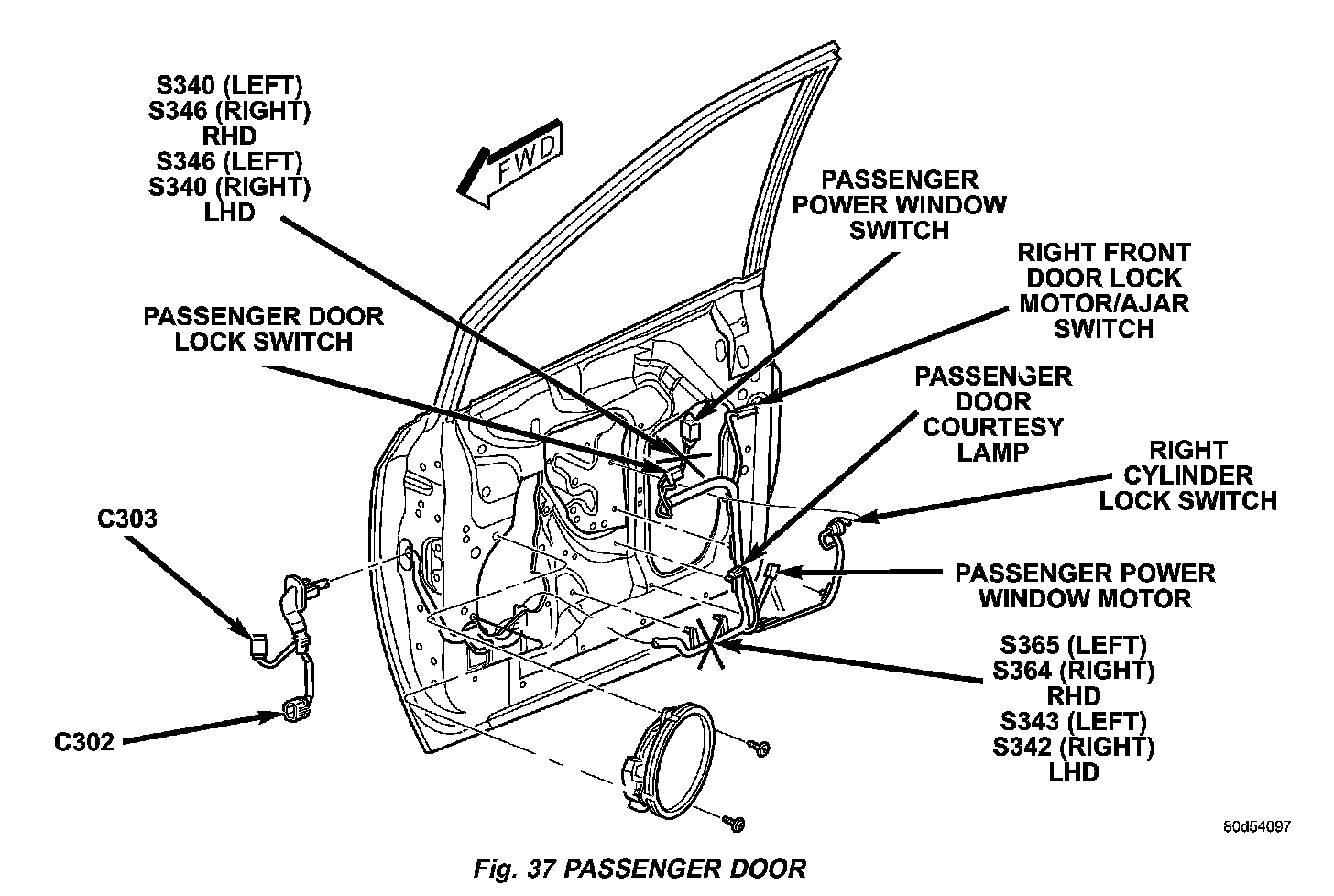 S340 (LEFT)
S346 (RIGHT)
RHD
S346 (LEFT)
S340 (RIGHT)
LHD

FWD

PASSENGER POWER WINDOW SWITCH

RIGHT FRONT DOOR LOCK MOTOR/AJAR SWITCH

PASSENGER DOOR LOCK SWITCH

PASSENGER DOOR COURTESY LAMP

RIGHT CYLINDER LOCK SWITCH

C303

PASSENGER POWER WINDOW MOTOR

S365 (LEFT)
S364 (RIGHT)
RHD
S343 (LEFT)
S342 (RIGHT)
LHD

C302

80d54097

Fig. 37 PASSENGER DOOR