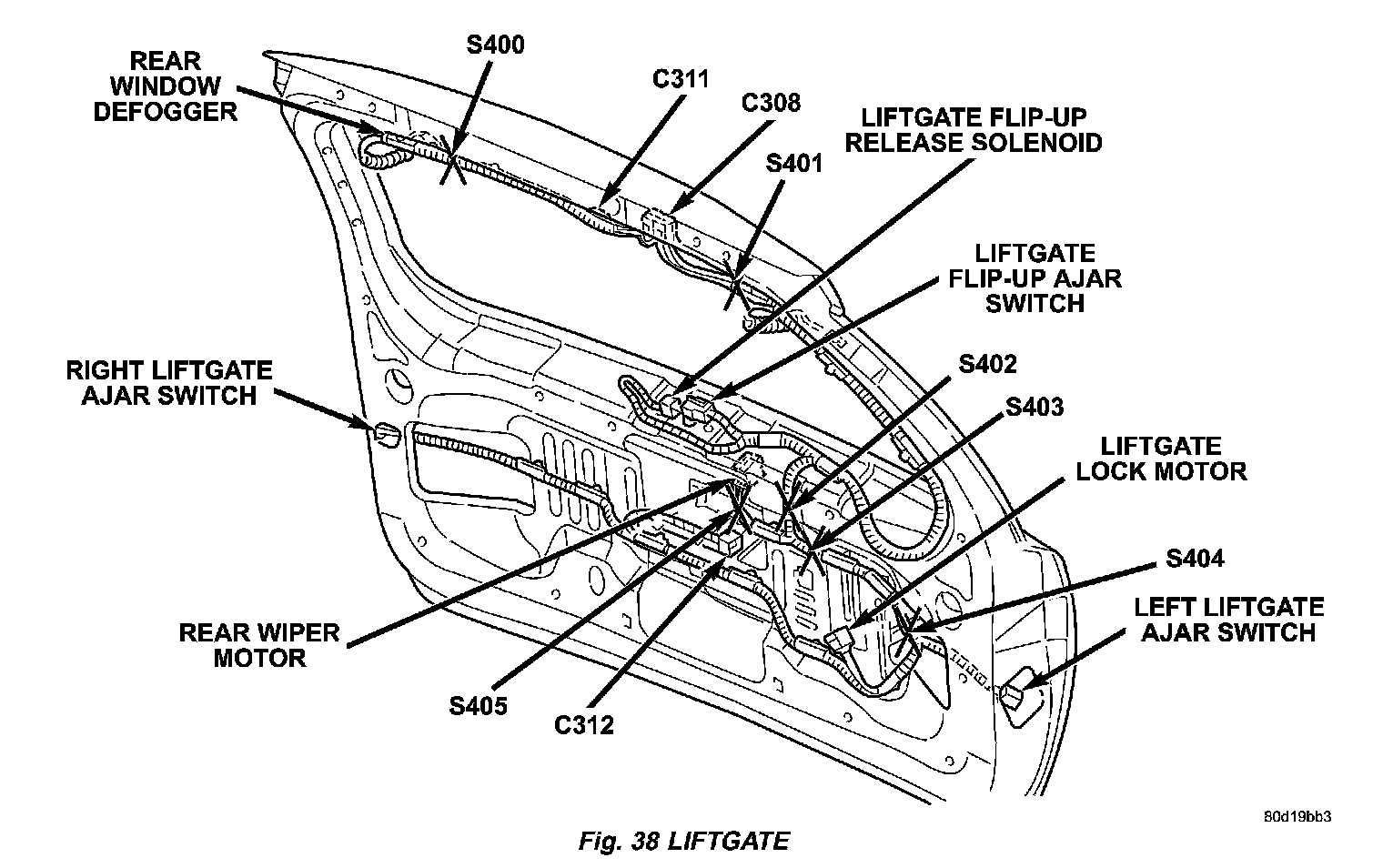 REAR WINDOW DEFOGGER

S400

C311

C308

LIFTGATE FLIP-UP RELEASE SOLENOID

S401

LIFTGATE FLIP-UP AJAR SWITCH

RIGHT LIFTGATE AJAR SWITCH

S402

S403

LIFTGATE LOCK MOTOR

S404

LEFT LIFTGATE AJAR SWITCH

REAR WIPER MOTOR

S405

C312

80d19bb3

Fig. 38 LIFTGATE