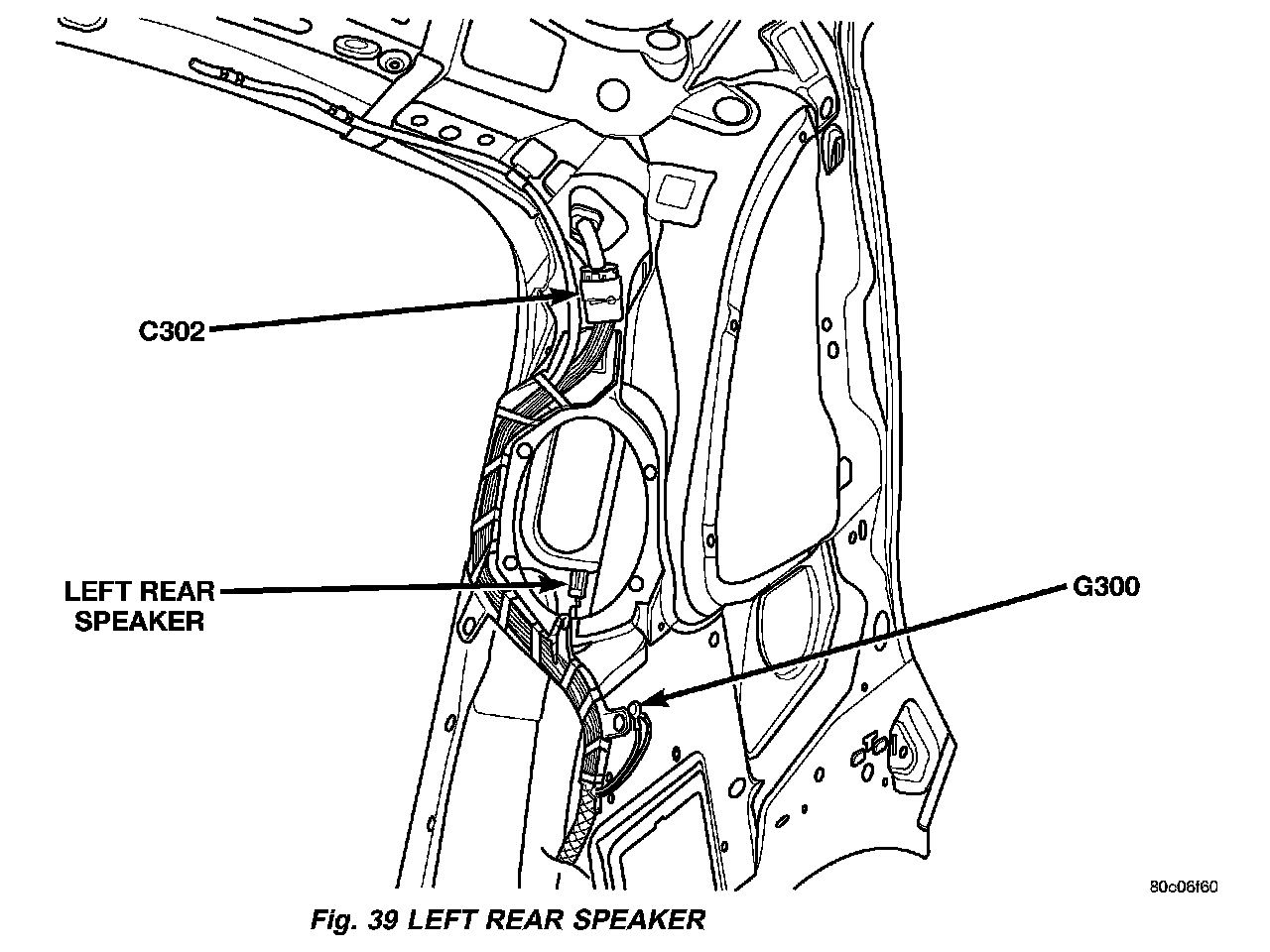 C302

LEFT REAR SPEAKER

G300

80c06f60

Fig. 39 LEFT REAR SPEAKER