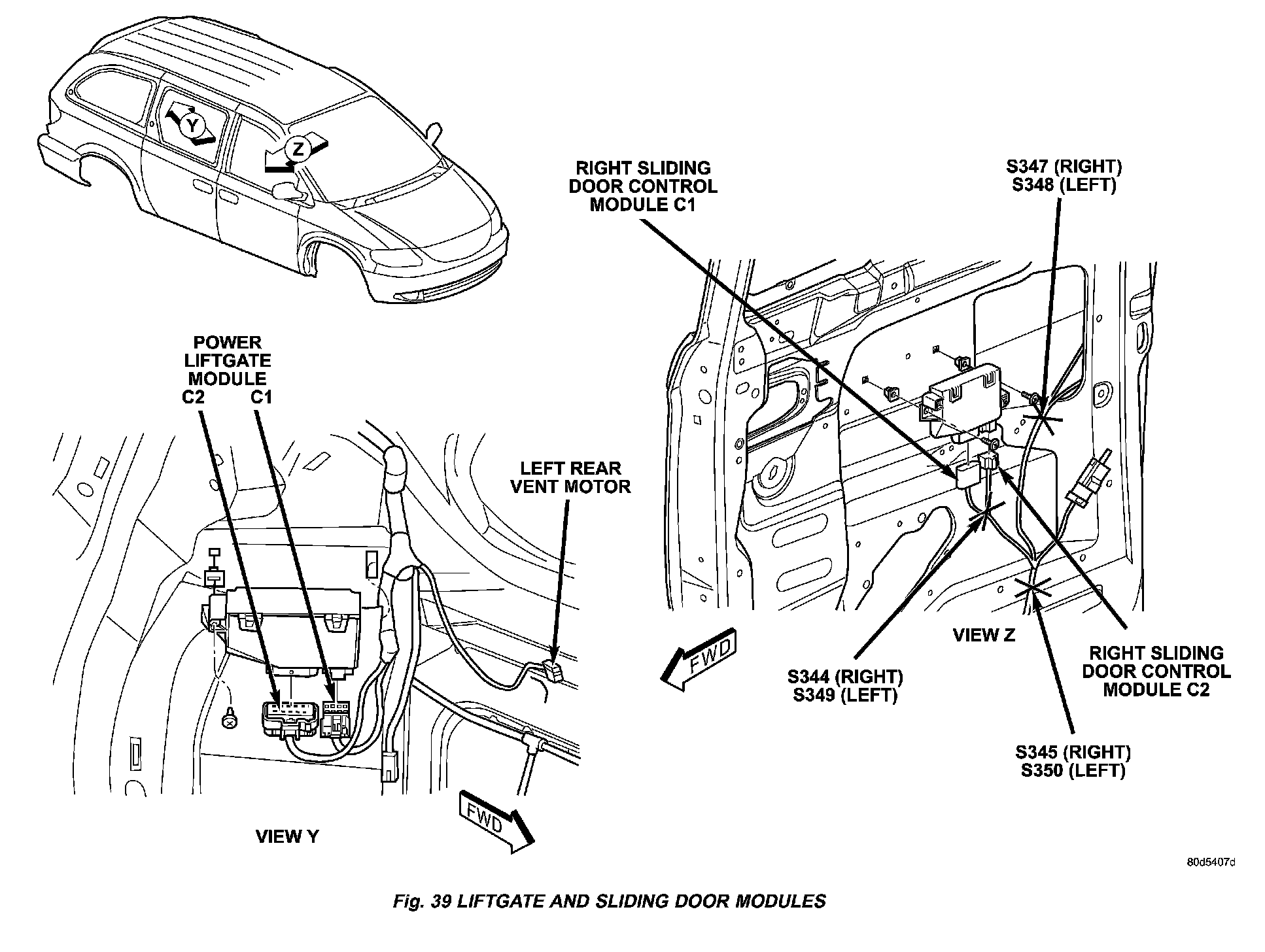 Y

Z

RIGHT SLIDING DOOR CONTROL MODULE C1

S347 (RIGHT)
S348 (LEFT)

POWER LIFTGATE MODULE
C2 C1

LEFT REAR VENT MOTOR

FWD

VIEW Z

S344 (RIGHT)
S349 (LEFT)

RIGHT SLIDING DOOR CONTROL MODULE C2

S345 (RIGHT)
S350 (LEFT)

FWD

VIEW Y

80d5407d

Fig. 39 LIFTGATE AND SLIDING DOOR MODULES