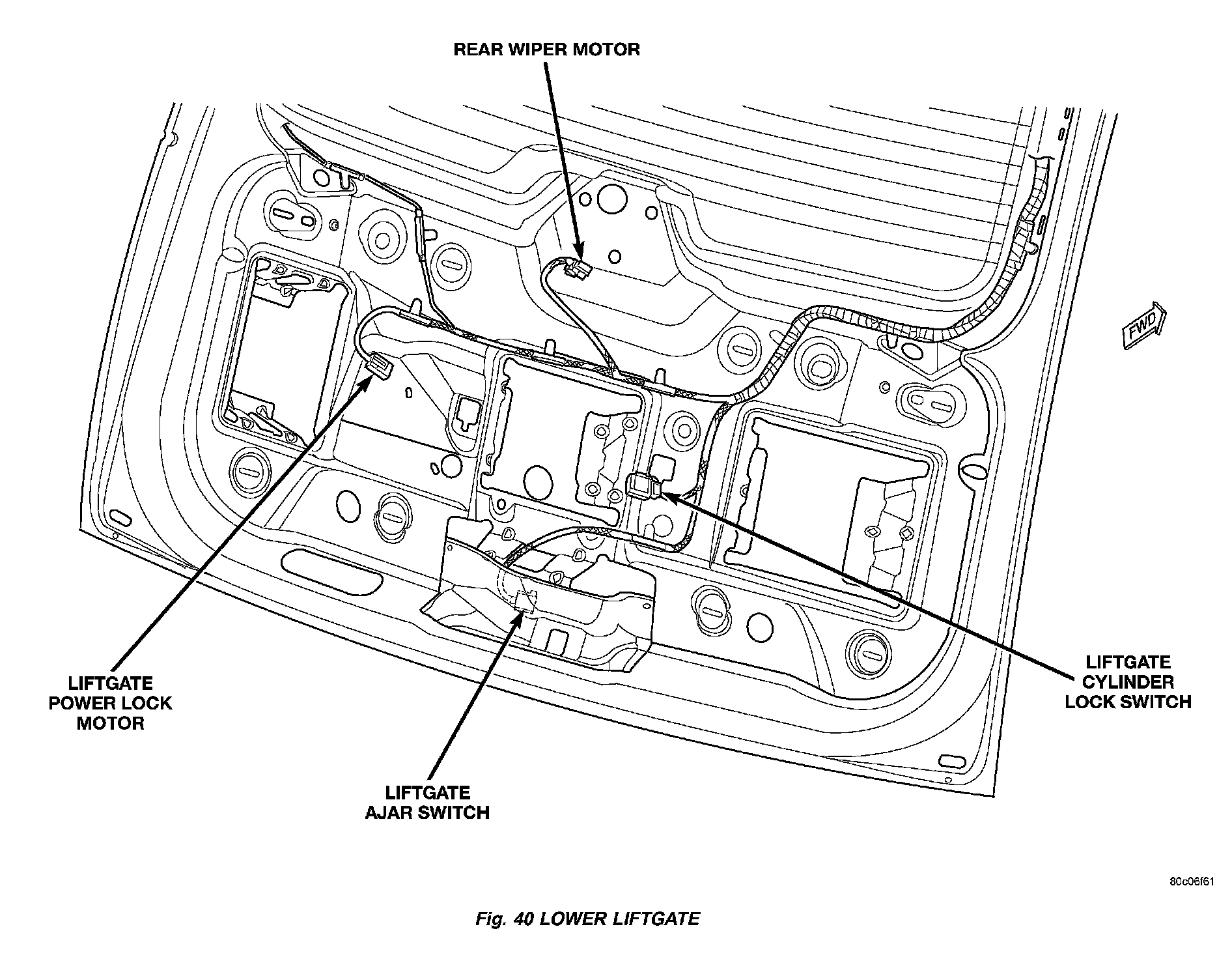 REAR WIPER MOTOR

FWD

LIFTGATE POWER LOCK MOTOR

LIFTGATE CYLINDER LOCK SWITCH

LIFTGATE AJAR SWITCH

80c06f61

Fig. 40 LOWER LIFTGATE