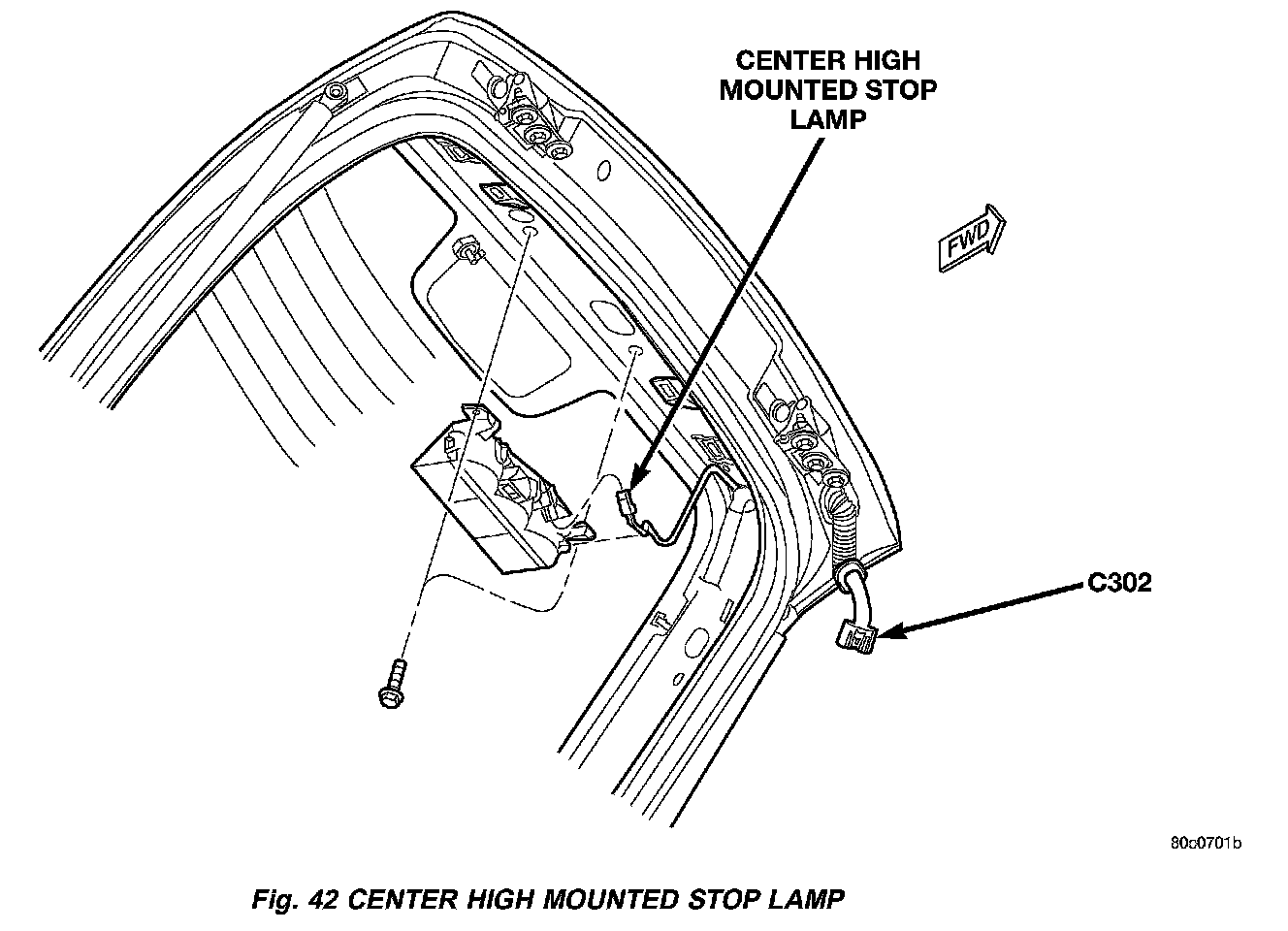 CENTER HIGH MOUNTED STOP LAMP

FWD

C302

80c0701b

Fig. 42 CENTER HIGH MOUNTED STOP LAMP