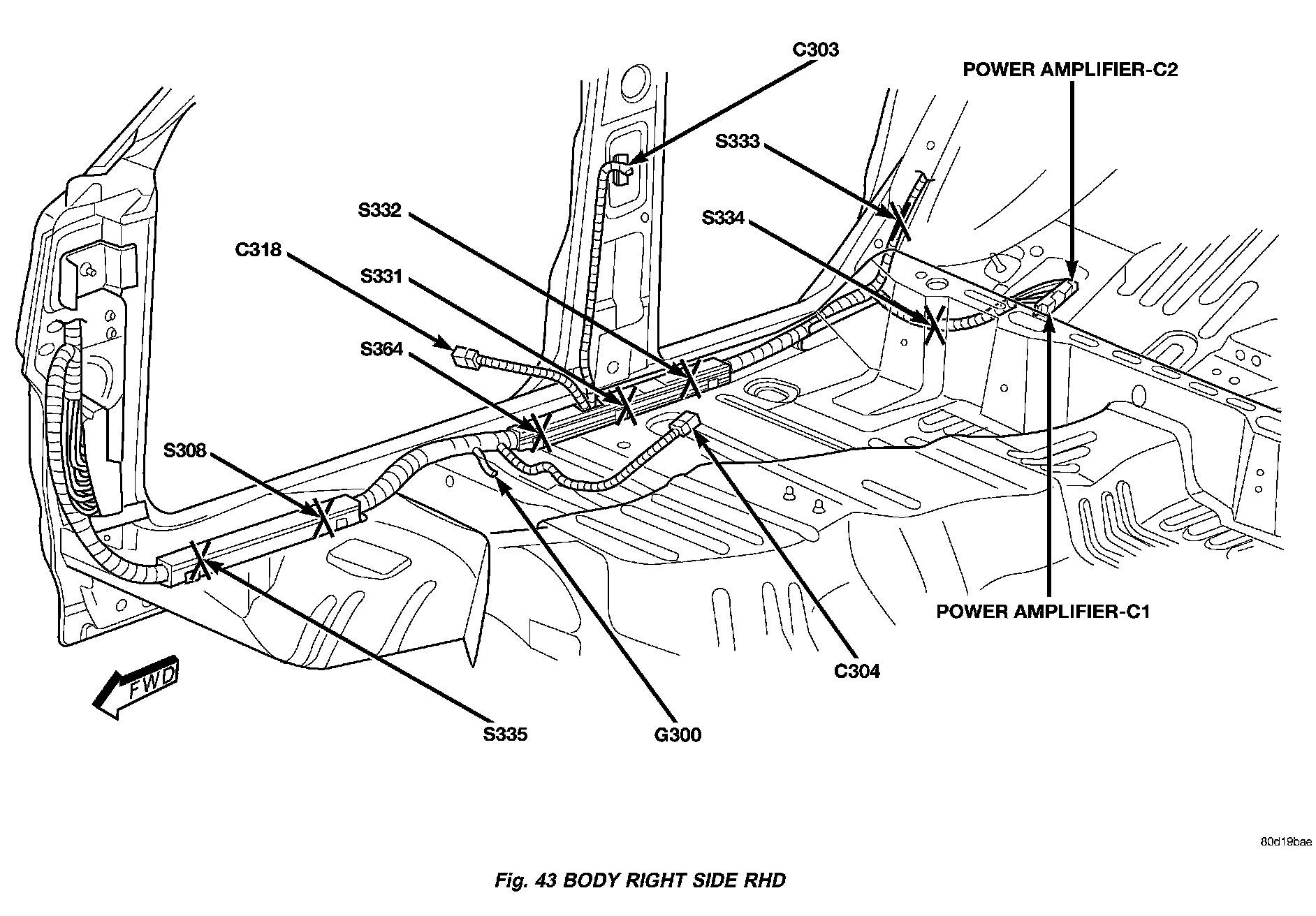 C303
POWER AMPLIFIER-C2
S333
S332
S334
C318
S331
S364
S308
POWER AMPLIFIER-C1
C304
FWD
S335
G300
80d19bae
Fig. 43 BODY RIGHT SIDE RHD